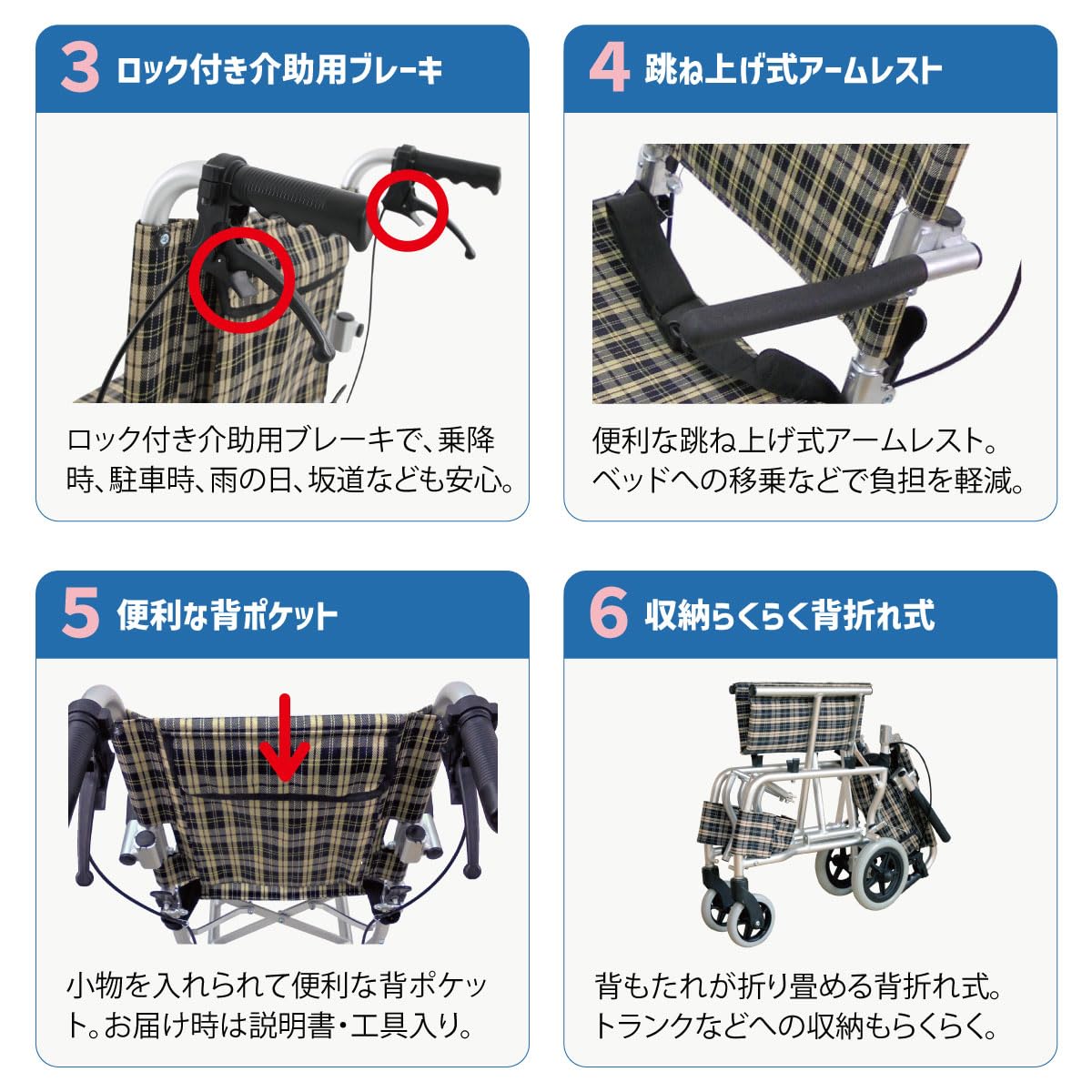 3 ロック付き介助用ブレーキ

ロック付き介助用ブレーキで、乗降時、駐車時、雨の日、坂道なども安心。

4 跳ね上げ式アームレスト

便利な跳ね上げ式アームレスト。ベッドへの移乗などで負担を軽減。

5 便利な背ポケット

小物を入れられて便利な背ポケット。お届け時は説明書・工具入り。

6 収納らくらく背折れ式

背もたれが折り畳める背折れ式。トランクなどへの収納もらくらく。