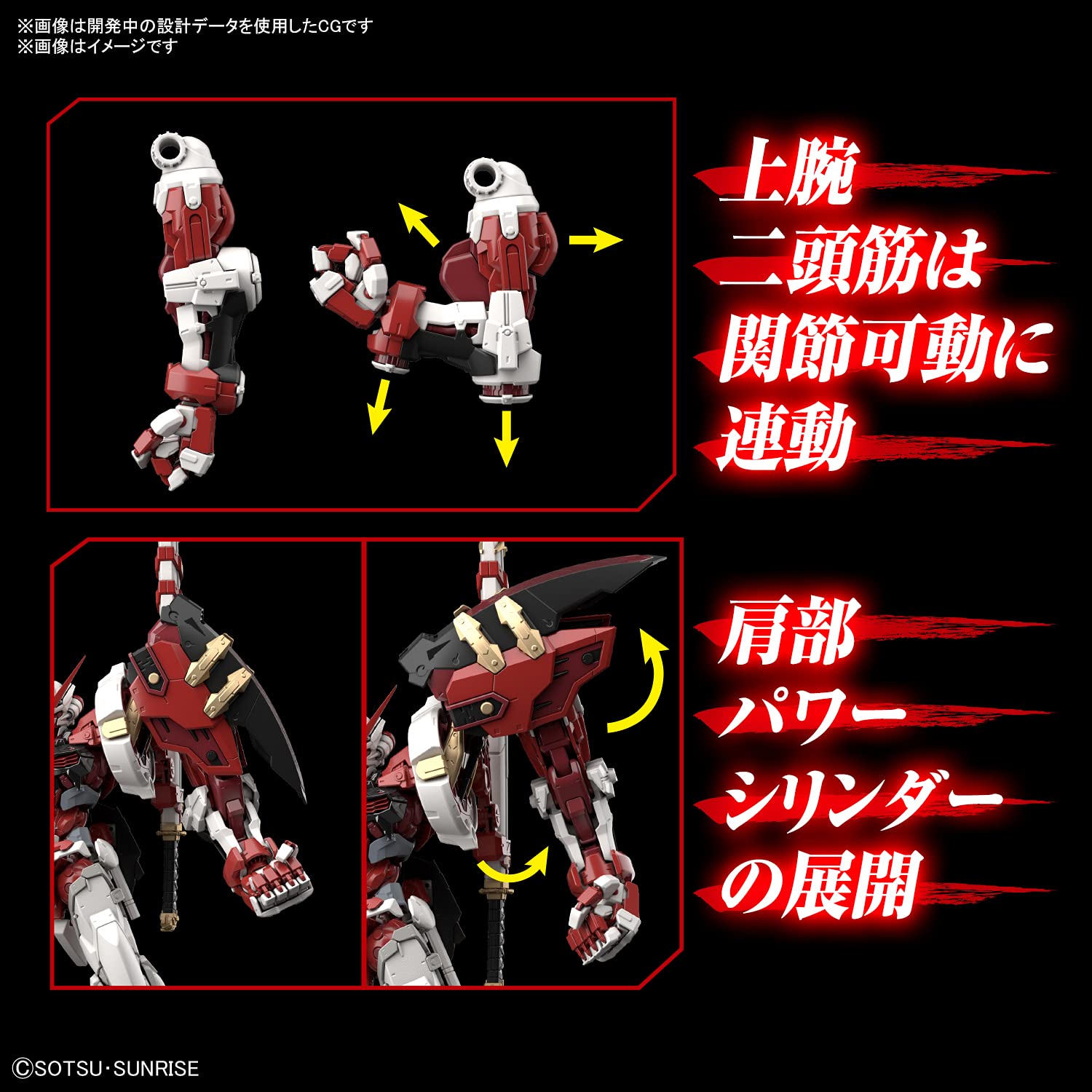 ※画像は開発中の設計データを使用したCGです
※画像はイメージです

上腕
二頭筋は
関節可動に
連動

肩部
パワー
シリンダー
の展開

©SOTSU・SUNRISE