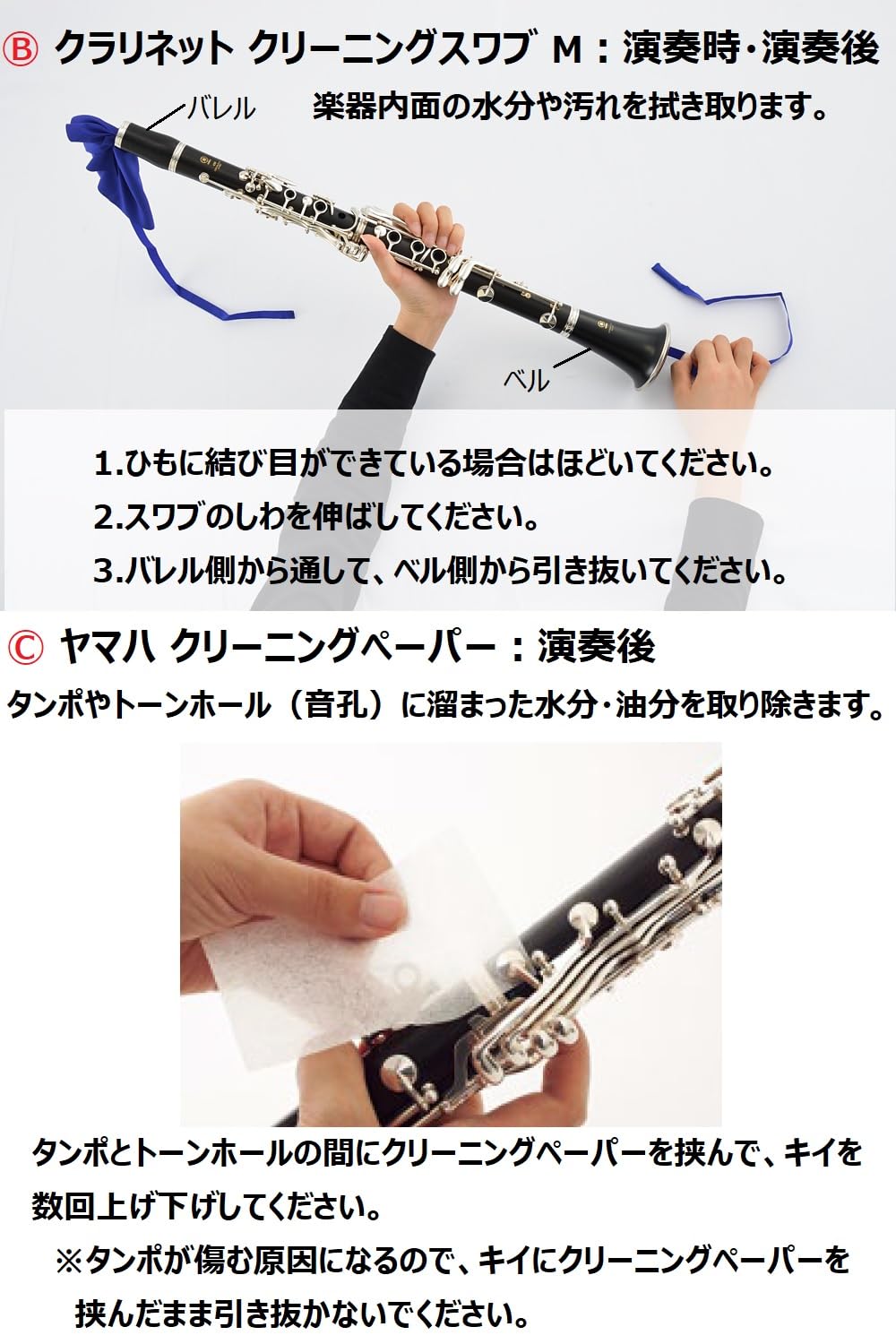 Ⓑ クラリネット クリーニングスワブ M：演奏時・演奏後

バレル

楽器内面の水分や汚れを拭き取ります。

ベル

1.ひもに結び目ができている場合はほどいてください。
2.スワブのしわを伸ばしてください。
3.バレル側から通して、ベル側から引き抜いてください。

Ⓒ ヤマハ クリーニングペーパー：演奏後

タンポやトーンホール（音孔）に溜まった水分・油分を取り除きます。

タンポとトーンホールの間にクリーニングペーパーを挟んで、キイを数回上げ下げしてください。

※タンポが傷む原因になるので、キイにクリーニングペーパーを挟んだまま引き抜かないでください。