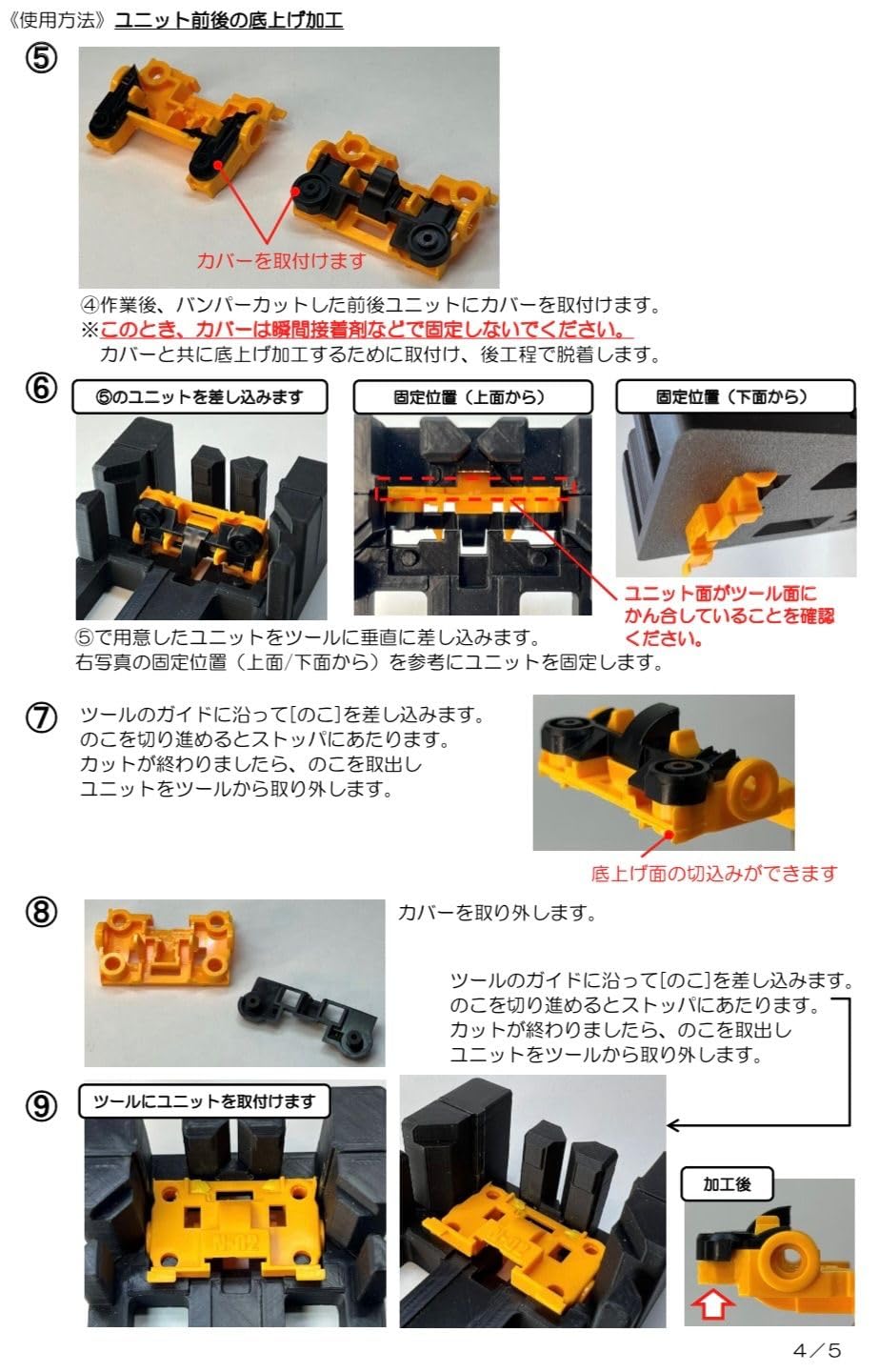 《使用方法》ユニット前後の底上げ加工

⑤

カバーを取付けます

④作業後、バンパーカットした前後ユニットにカバーを取付けます。
※このとき、カバーは瞬間接着剤などで固定しないでください。
カバーと共に底上げ加工するために取付け、後工程で脱着します。

⑥

⑤のユニットを差し込みます

固定位置（上面から）

固定位置（下面から）

ユニット面がツール面にかん合していることを確認ください。

⑤で用意したユニットをツールに垂直に差し込みます。
右写真の固定位置（上面/下面から）を参考にユニットを固定します。

⑦

ツールのガイドに沿って[のこ]を差し込みます。
のこを切り進めるとストッパにあたります。
カットが終わりましたら、のこを取出し
ユニットをツールから取り外します。

底上げ面の切込みができます

⑧

カバーを取り外します。

ツールのガイドに沿って[のこ]を差し込みます。
のこを切り進めるとストッパにあたります。
カットが終わりましたら、のこを取出し
ユニットをツールから取り外します。

⑨

ツールにユニットを取付けます

加工後

4／5