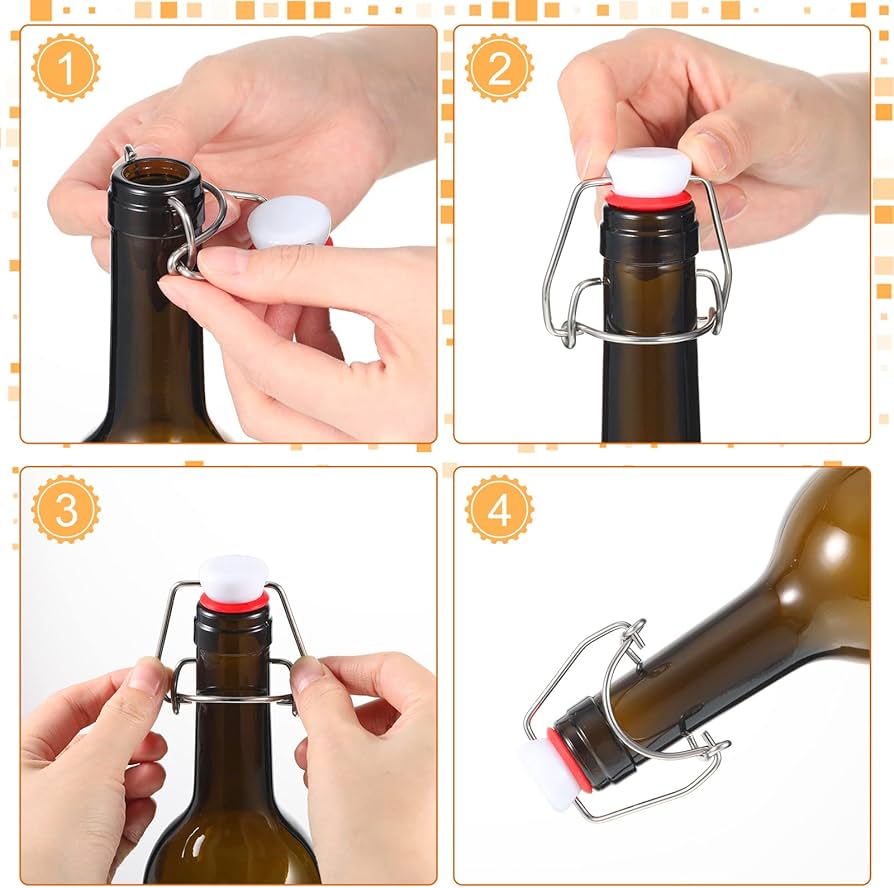 1

2

3

4