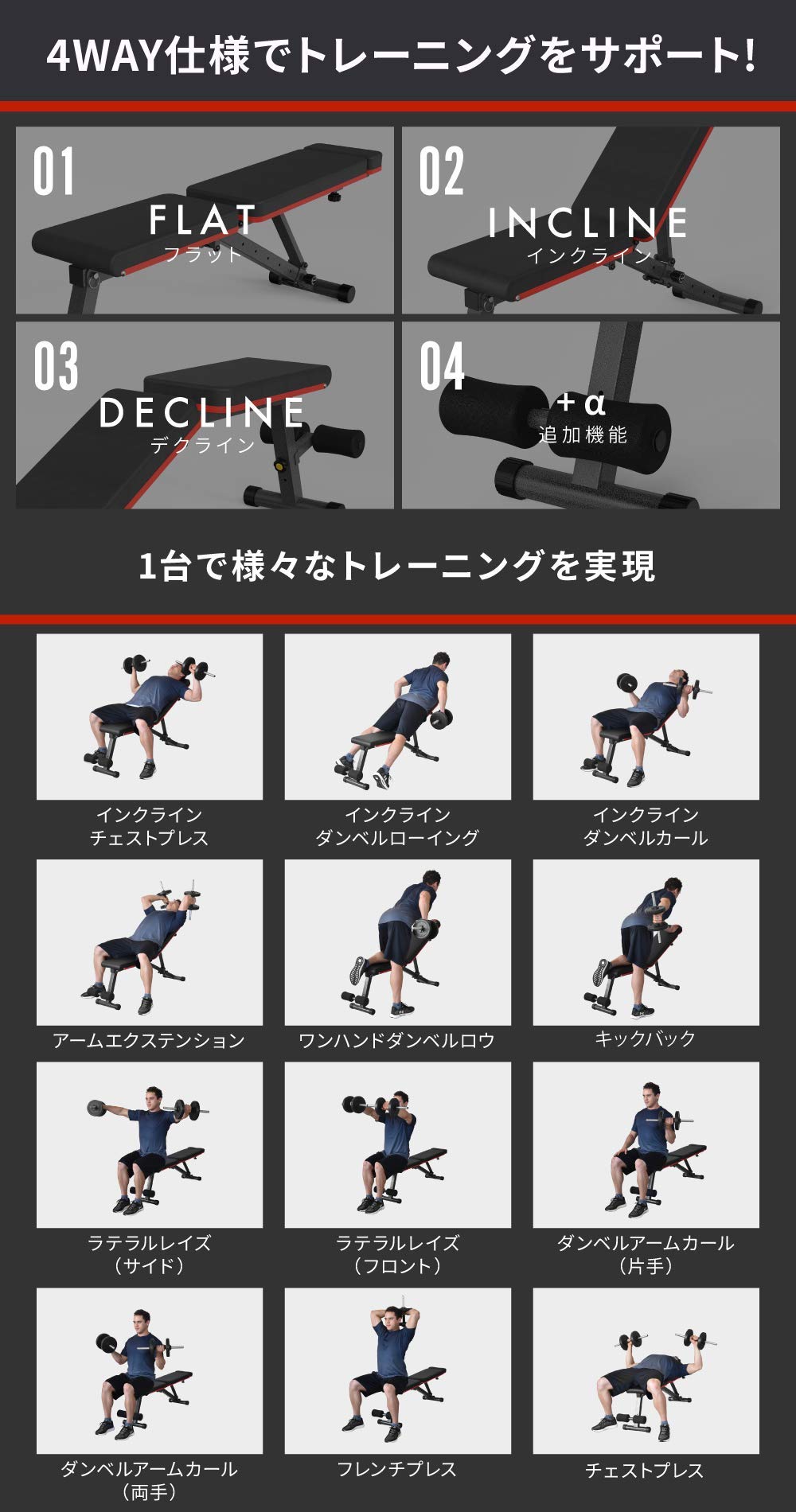 4WAY仕様でトレーニングをサポート!

01
FLAT
フラット

02
INCLINE
インクライン

03
DECLINE
デクライン

04
+α
追加機能

1台で様々なトレーニングを実現

インクライン
チェストプレス

インクライン
ダンベルローイング

インクライン
ダンベルカール

アームエクステンション

ワンハンドダンベルロウ

キックバック

ラテラルレイズ
（サイド）

ラテラルレイズ
（フロント）

ダンベルアームカール
（片手）

ダンベルアームカール
（両手）

フレンチプレス

チェストプレス