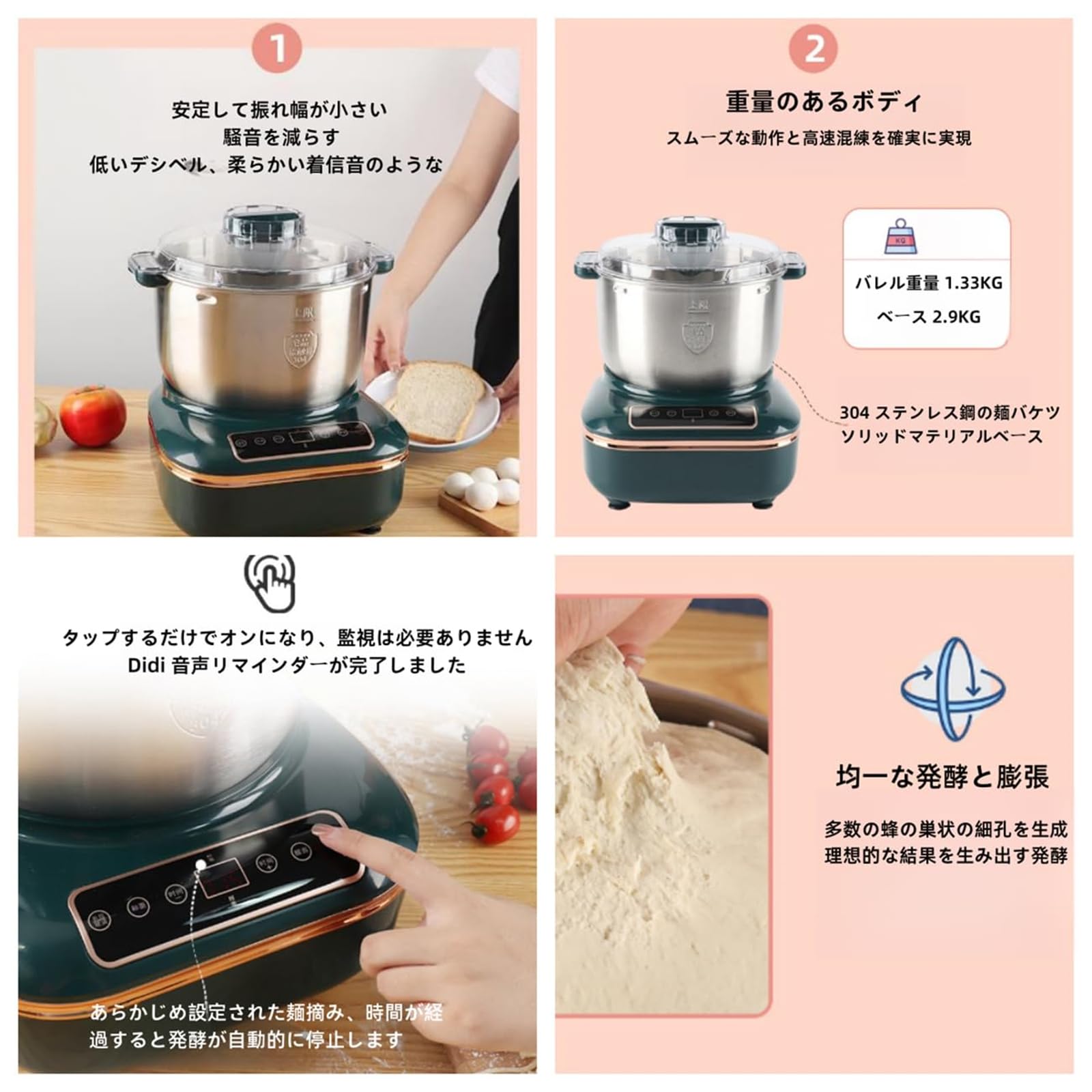 1

安定して振れ幅が小さい
騒音を減らす
低いデシベル、柔らかい着信音のような

2

重量のあるボディ
スムーズな動作と高速混練を確実に実現

KG

バレル重量 1.33KG
ベース 2.9KG

304 ステンレス鋼の麺バケツ
ソリッドマテリアルベース

タップするだけでオンになり、監視は必要ありません
Didi 音声リマインダーが完了しました

あらかじめ設定された麺摘み、時間が経過すると発酵が自動的に停止します

均一な発酵と膨張

多数の蜂の巣状の細孔を生成
理想的な結果を生み出す発酵