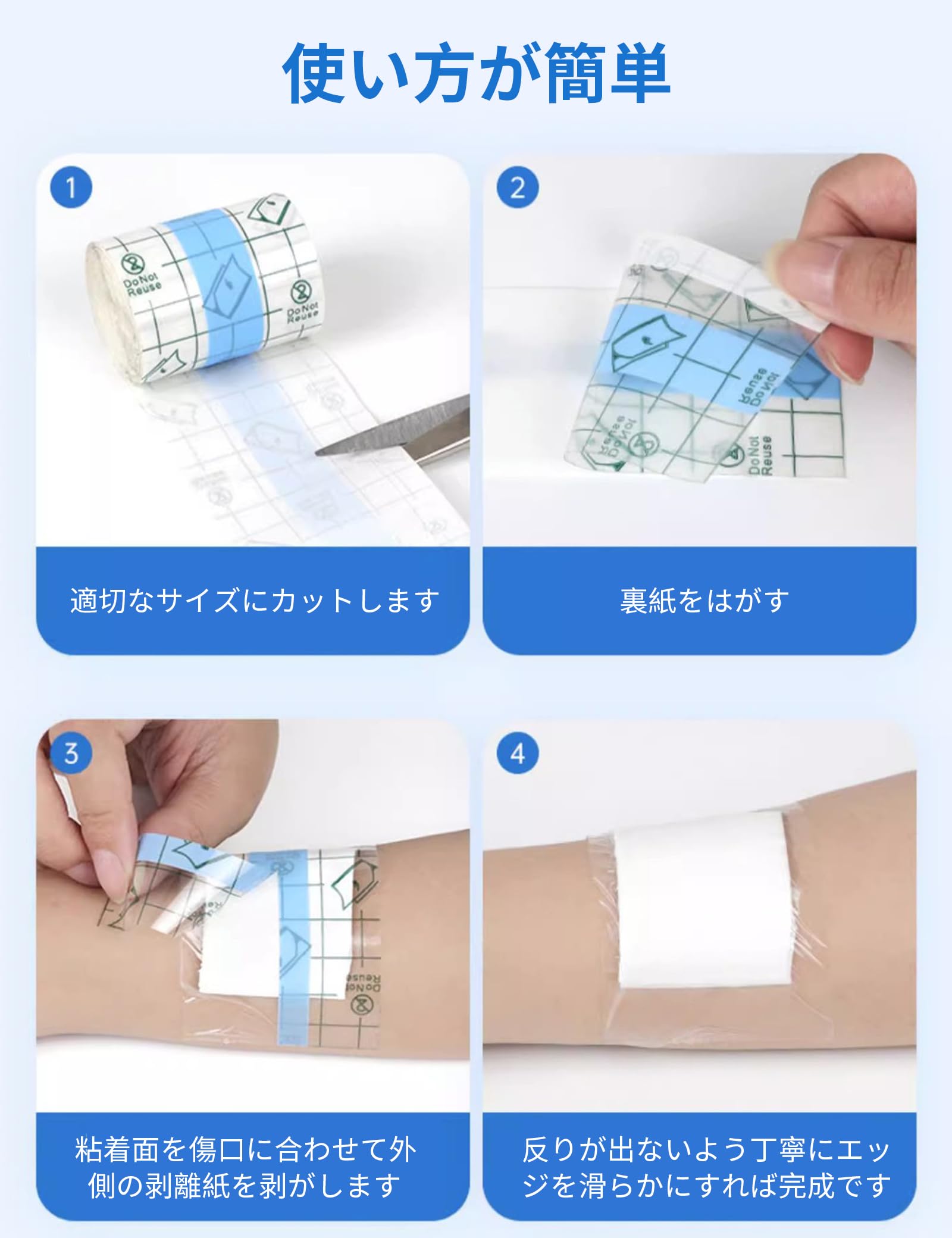 使い方が簡単

1

Do Not Reuse

Do Not Reuse

適切なサイズにカットします

2

Do Not Reuse

Do Not Reuse

Do Not Reuse

裏紙をはがす

3

Do Not Reuse

粘着面を傷口に合わせて外側の剥離紙を剥がします

4

反りが出ないよう丁寧にエッジを滑らかにすれば完成です