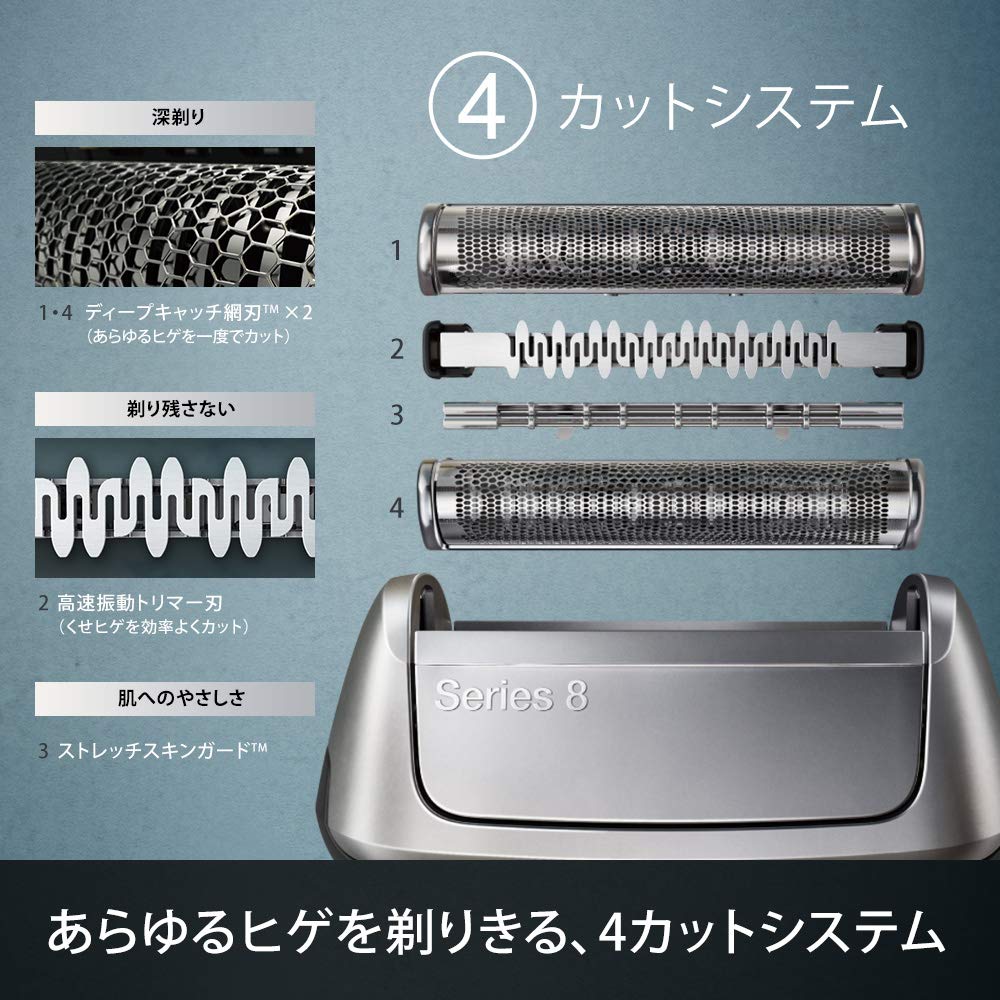 ④ カットシステム

深剃り

1・4 ディープキャッチ網刃™ ×2
（あらゆるヒゲを一度でカット）

剃り残さない

2 高速振動トリマー刃
（くせヒゲを効率よくカット）

肌へのやさしさ

3 ストレッチスキンガード™

1

2

3

4

Series 8

あらゆるヒゲを剃りきる、4カットシステム