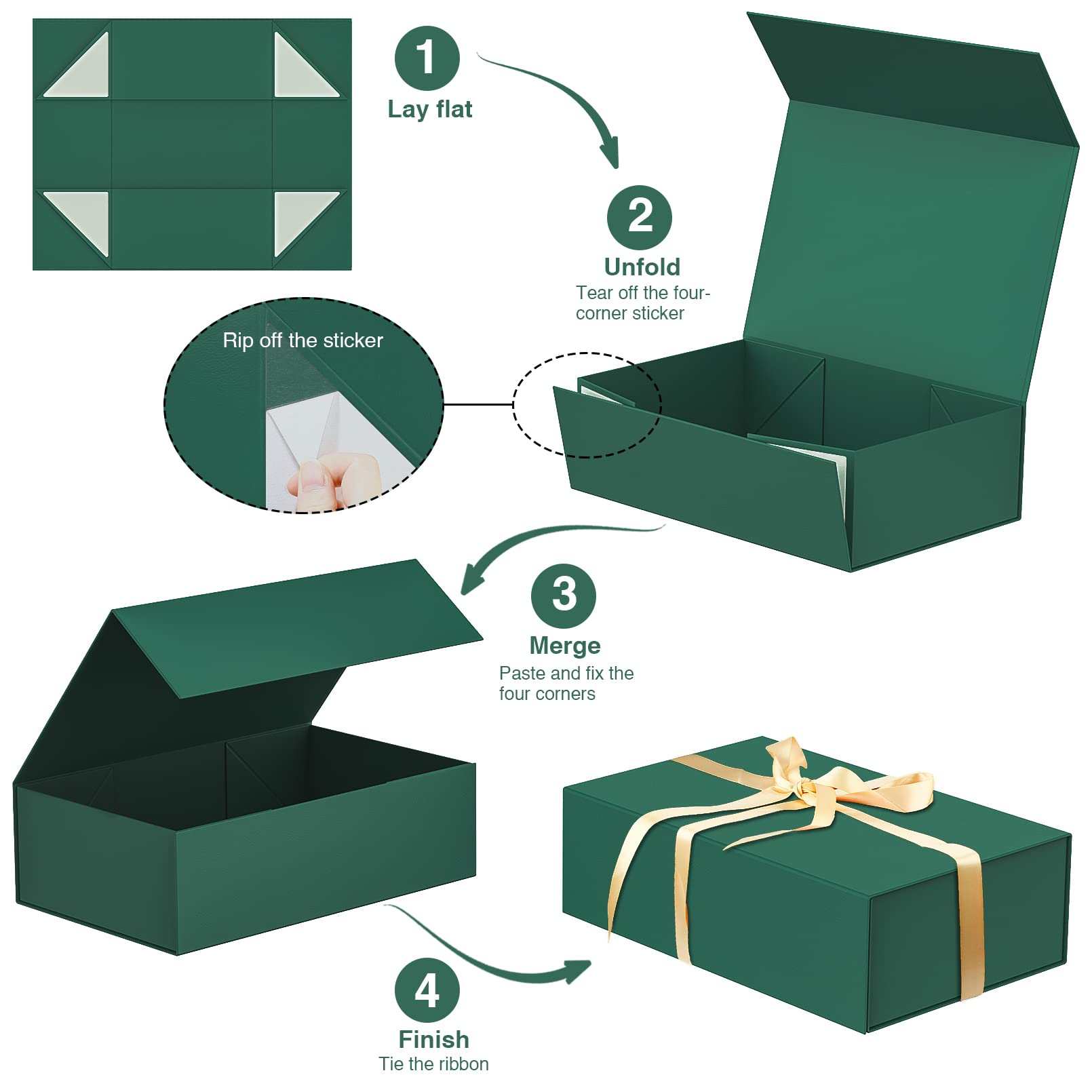 1
Lay flat

2
Unfold
Tear off the four-corner sticker

Rip off the sticker

3
Merge
Paste and fix the four corners

4
Finish
Tie the ribbon