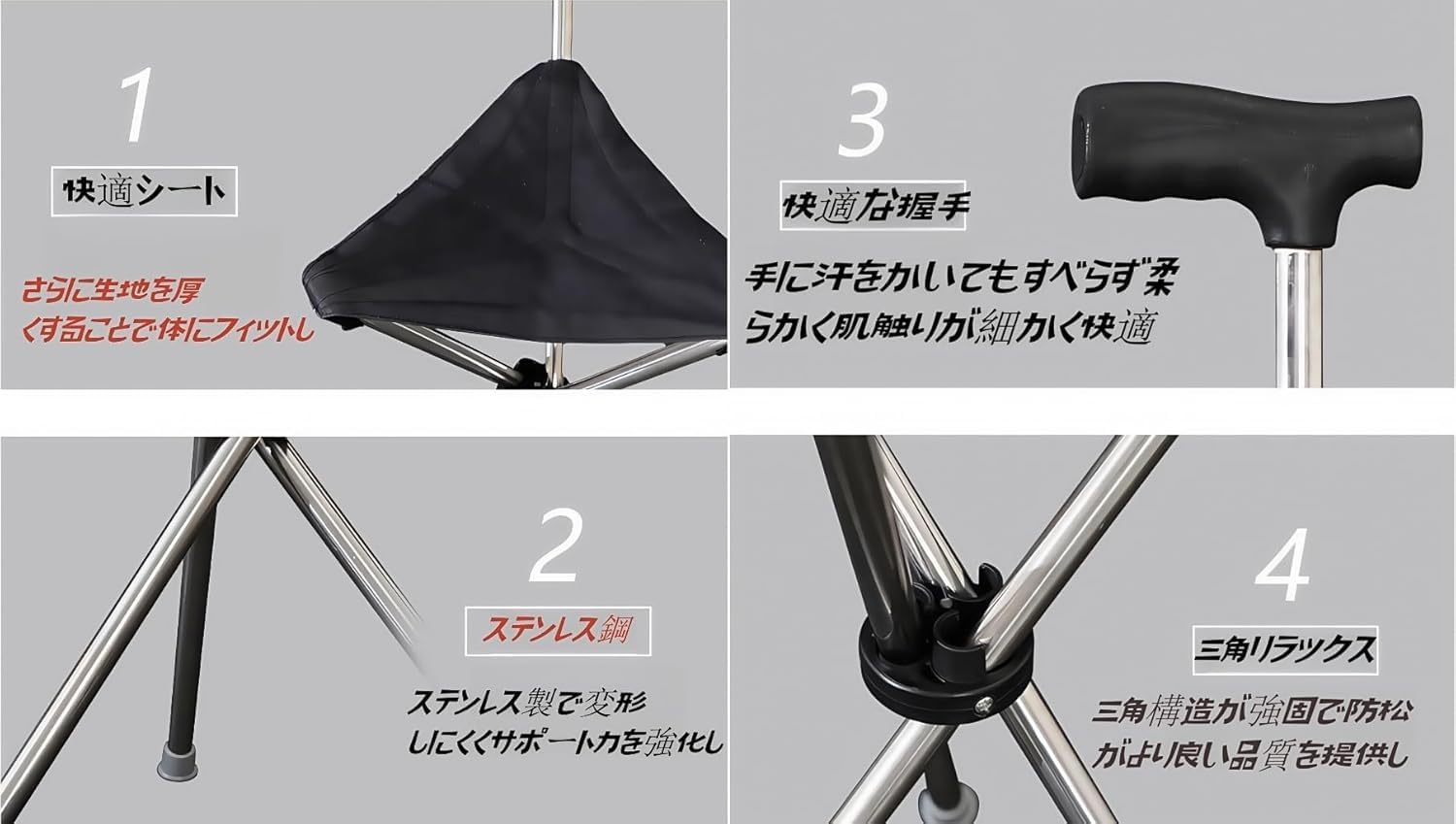 1

快適シート

さらに生地を厚くすることで体にフィットし

3

快適な握手

手に汗をかいてもすべらず柔らかく肌触りが細かく快適

2

ステンレス鋼

ステンレス製で変形しにくくサポート力を強化し

4

三角リラックス

三角構造が強固で防松がより良い品質を提供し