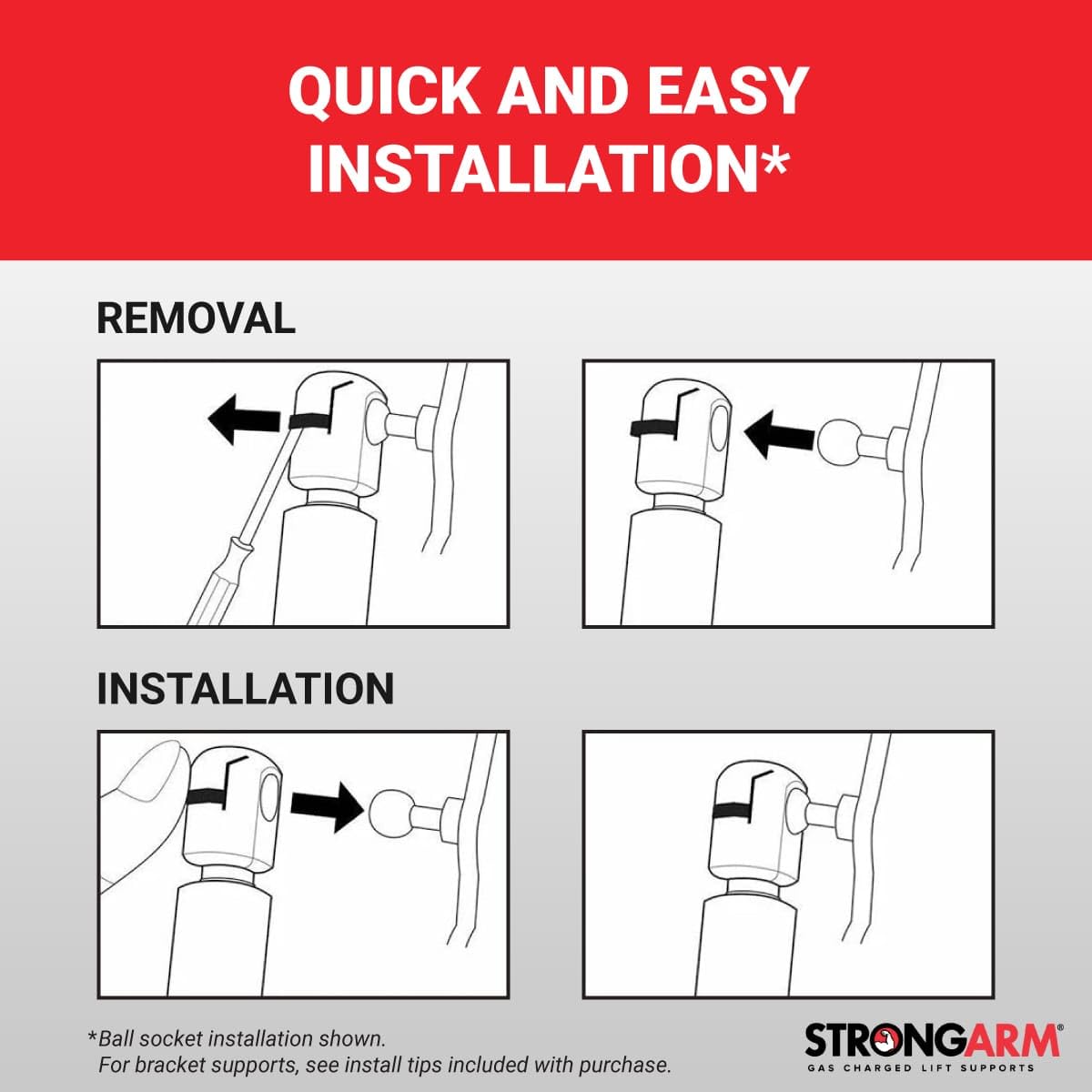 QUICK AND EASY INSTALLATION*

REMOVAL

INSTALLATION

*Ball socket installation shown.
For bracket supports, see install tips included with purchase.

STRONGARM®
GAS CHARGED LIFT SUPPORTS