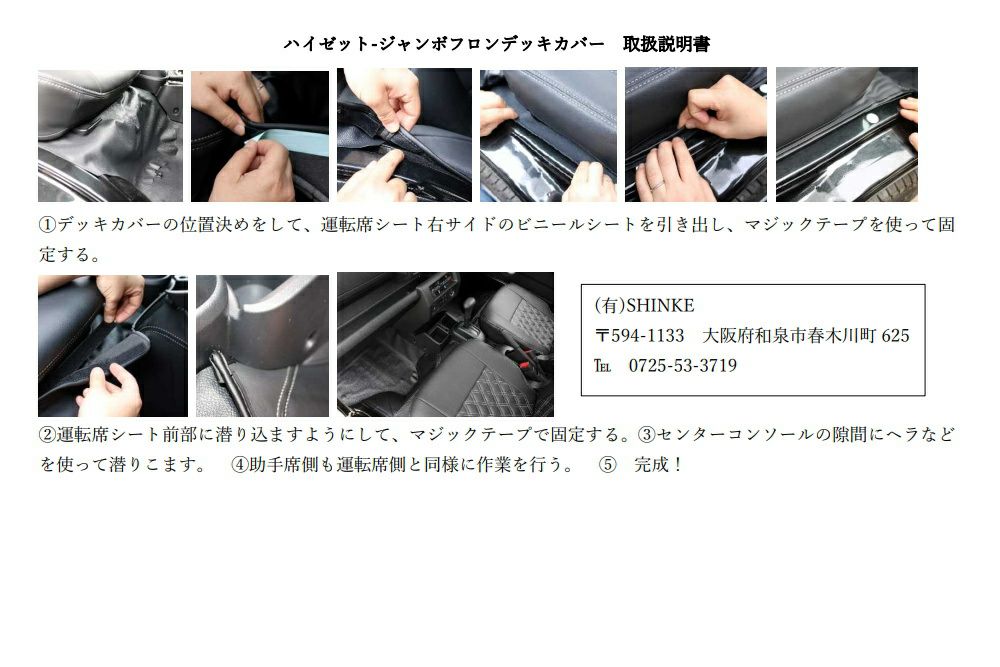 ハイゼット-ジャンボフロンデッキカバー　取扱説明書

①デッキカバーの位置決めをして、運転席シート右サイドのビニールシートを引き出し、マジックテープを使って固定する。

(有)SHINKE
〒594-1133　大阪府和泉市春木川町 625
TEL　0725-53-3719

②運転席シート前部に潜り込ますようにして、マジックテープで固定する。③センターコンソールの隙間にヘラなどを使って潜りこます。　④助手席側も運転席側と同様に作業を行う。　⑤　完成！