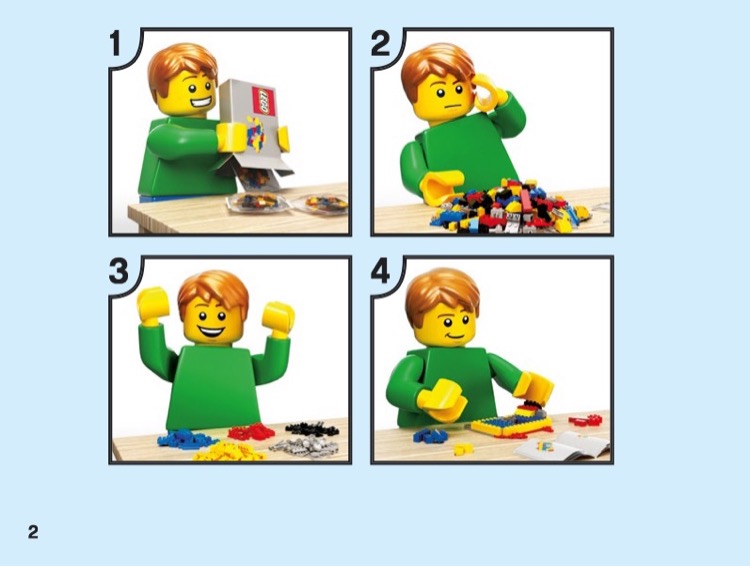 1

LEGO

2

3

4

2