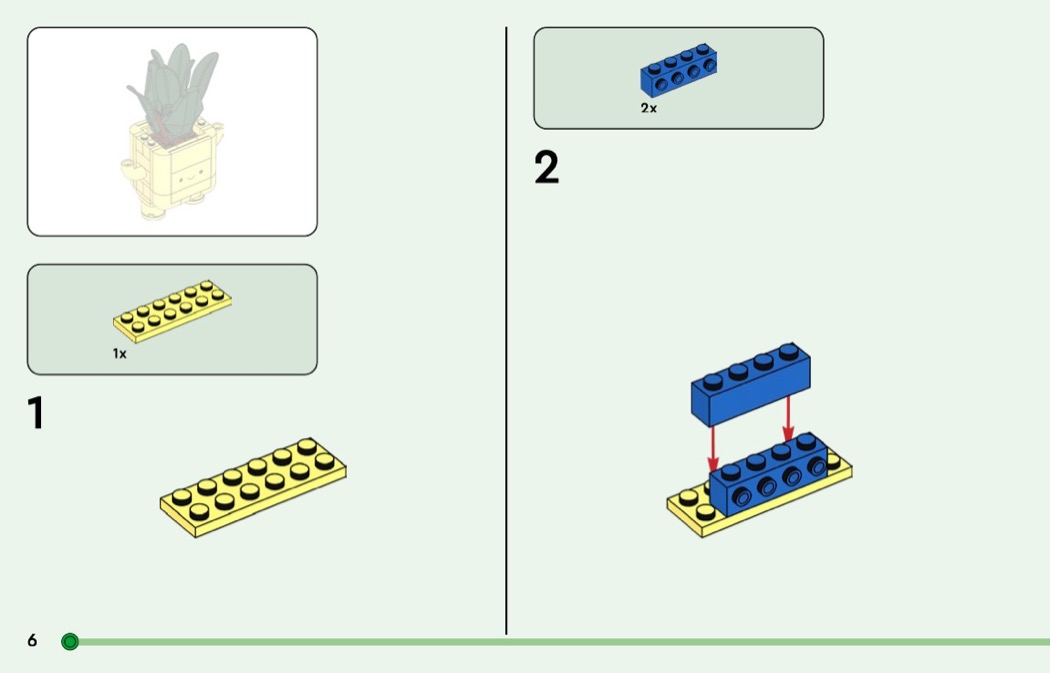 1x

1

2x

2

6