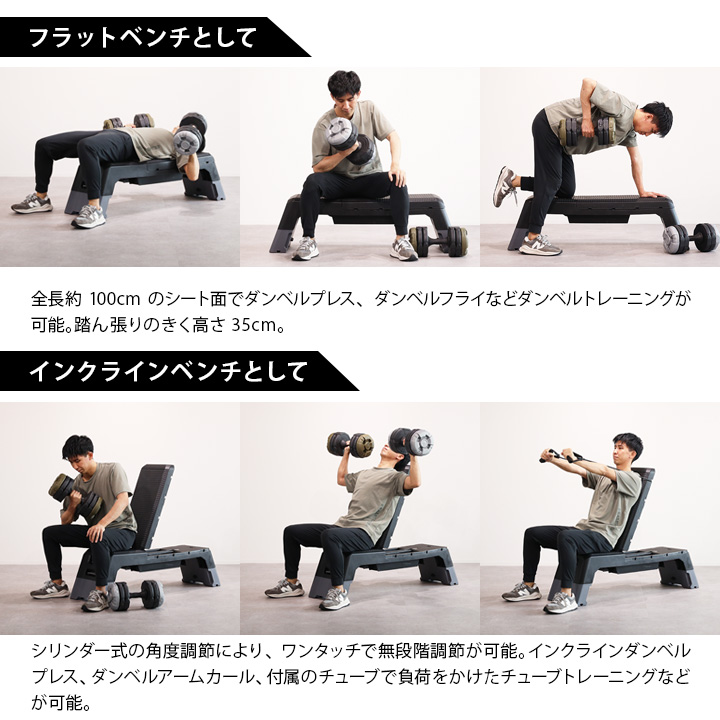 フラットベンチとして

全長約 100cm のシート面でダンベルプレス、ダンベルフライなどダンベルトレーニングが可能。踏ん張りのきく高さ 35cm。

インクラインベンチとして

シリンダー式の角度調節により、ワンタッチで無段階調節が可能。インクラインダンベルプレス、ダンベルアームカール、付属のチューブで負荷をかけたチューブトレーニングなどが可能。