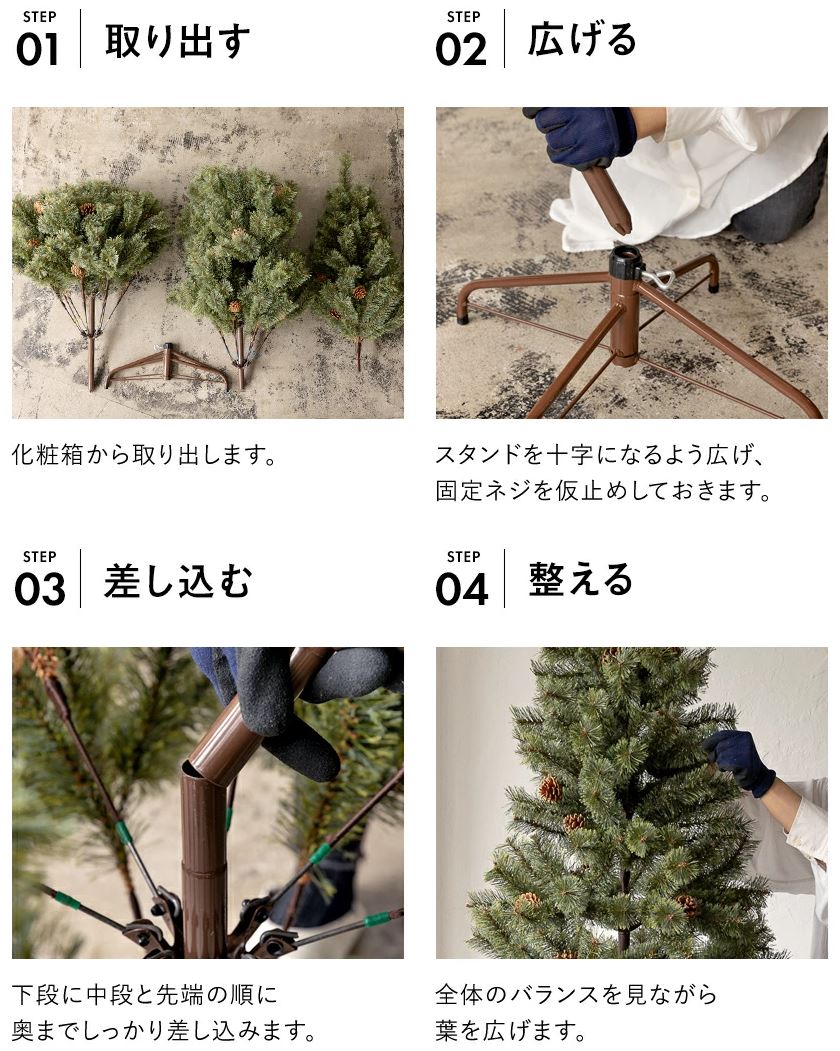 STEP
01
取り出す

化粧箱から取り出します。

STEP
02
広げる

スタンドを十字になるよう広げ、固定ネジを仮止めしておきます。

STEP
03
差し込む

下段に中段と先端の順に奥までしっかり差し込みます。

STEP
04
整える

全体のバランスを見ながら葉を広げます。