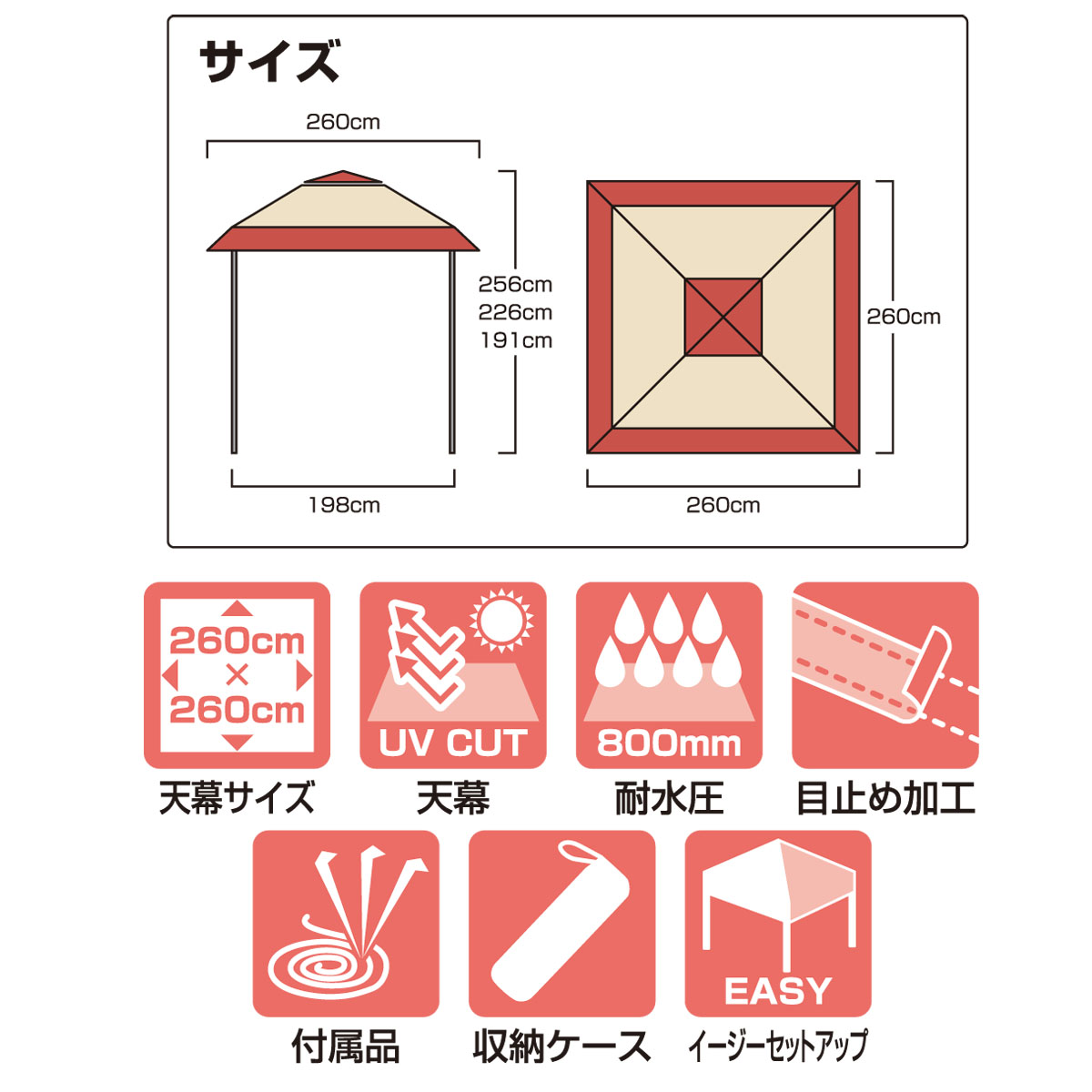 サイズ

260cm

256cm
226cm
191cm

198cm

260cm

260cm

260cm
×
260cm

天幕サイズ

UV CUT

天幕

800mm

耐水圧

目止め加工

付属品

収納ケース

EASY

イージーセットアップ