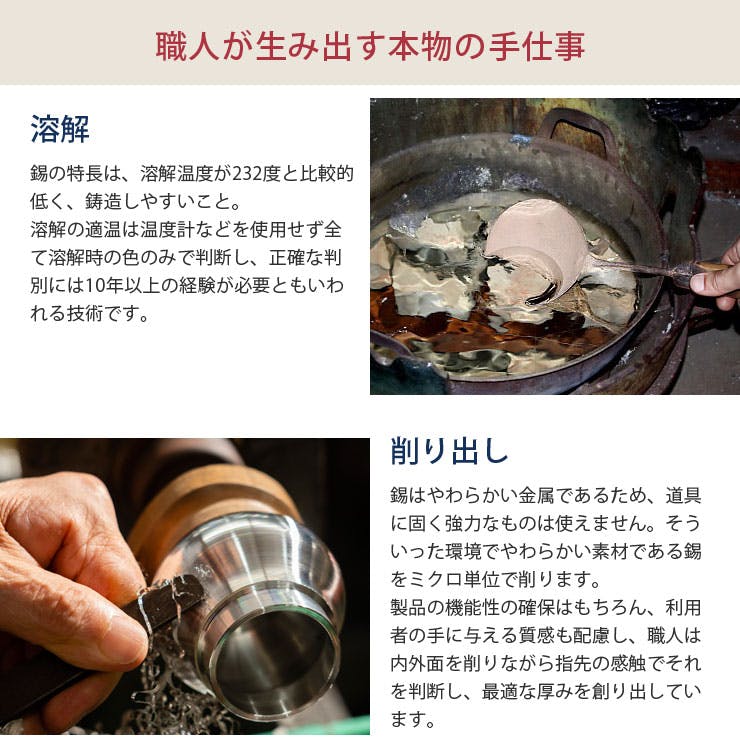 職人が生み出す本物の手仕事

溶解

錫の特長は、溶解温度が232度と比較的低く、鋳造しやすいこと。
溶解の適温は温度計などを使用せず全て溶解時の色のみで判断し、正確な判別には10年以上の経験が必要ともいわれる技術です。

削り出し

錫はやわらかい金属であるため、道具に固く強力なものは使えません。そういった環境でやわらかい素材である錫をミクロ単位で削ります。
製品の機能性の確保はもちろん、利用者の手に与える質感も配慮し、職人は内外面を削りながら指先の感触でそれを判断し、最適な厚みを創り出しています。