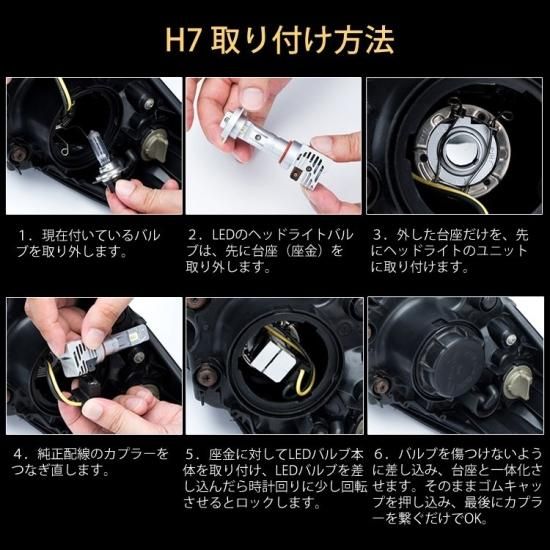 H7 取り付け方法

1．現在付いているバルブを取り外します。

2．LEDのヘッドライトバルブは、先に台座（座金）を取り外します。

3．外した台座だけを、先にヘッドライトのユニットに取り付けます。

4．純正配線のカプラーをつなぎ直します。

5．座金に対してLEDバルブ本体を取り付け、LEDバルブを差し込んだら時計回りに少し回転させるとロックします。

6．バルブを傷つけないように差し込み、台座と一体化させます。そのままゴムキャップを押し込み、最後にカプラーを繋ぐだけでOK。