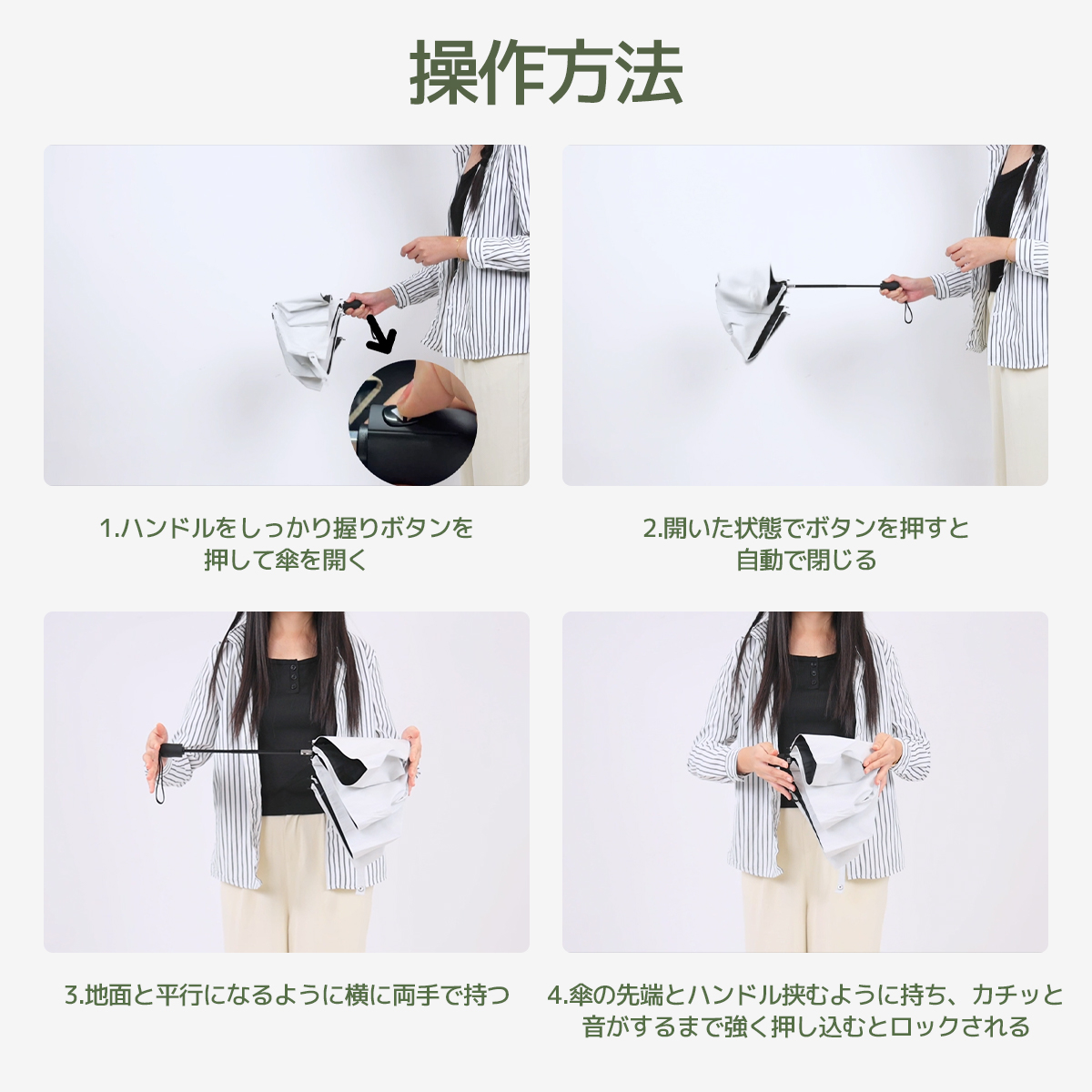 操作方法

1.ハンドルをしっかり握りボタンを押して傘を開く

2.開いた状態でボタンを押すと自動で閉じる

3.地面と平行になるように横に両手で持つ

4.傘の先端とハンドル挟むように持ち、カチッと音がするまで強く押し込むとロックされる