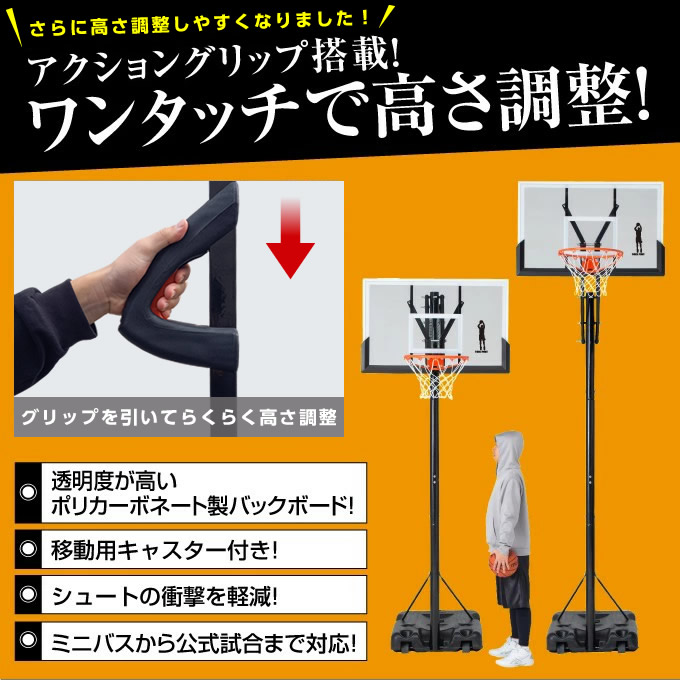 さらに高さ調整しやすくなりました！

アクショングリップ搭載!
ワンタッチで高さ調整!

グリップを引いてらくらく高さ調整

透明度が高い
ポリカーボネート製バックボード!

移動用キャスター付き!

シュートの衝撃を軽減!

ミニバスから公式試合まで対応!