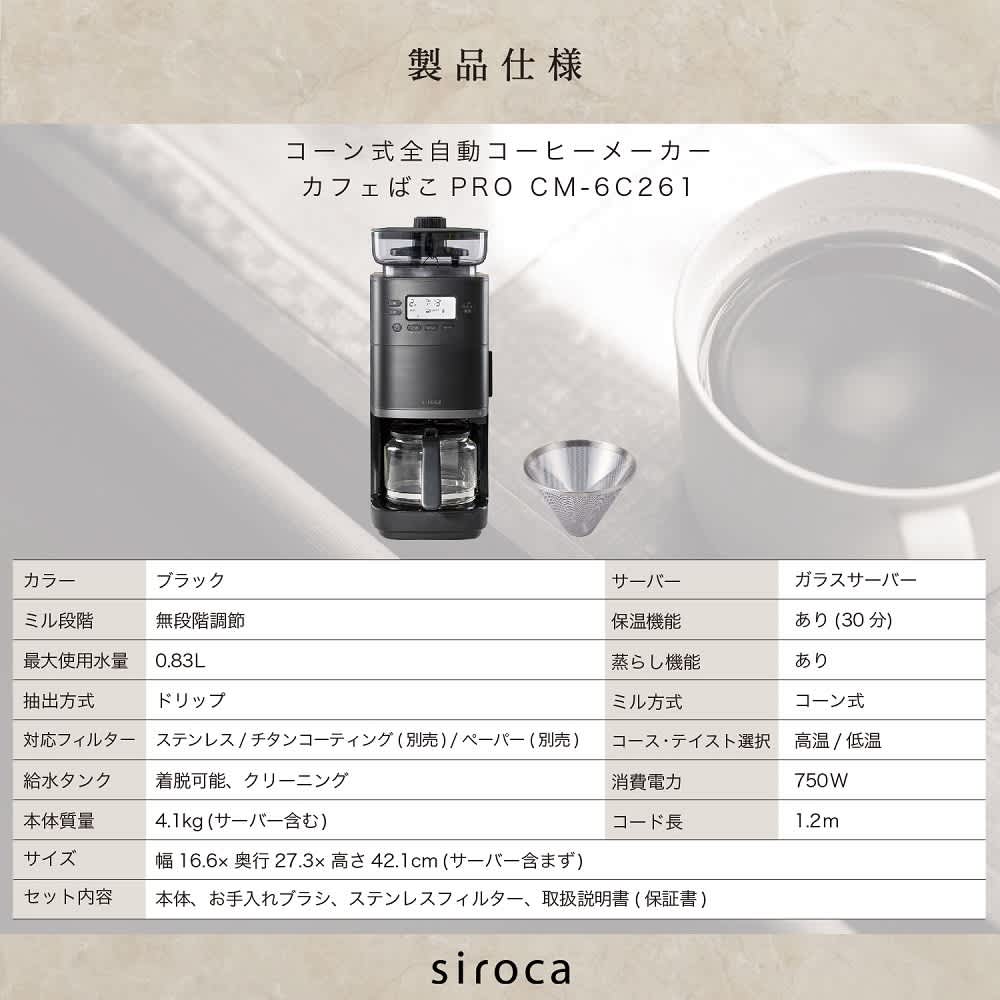 製品仕様

コーン式全自動コーヒーメーカー
カフェばこ PRO CM-6C261

| カラー | ブラック | サーバー | ガラスサーバー |
|---|---|---|---|
| ミル段階 | 無段階調節 | 保温機能 | あり (30 分) |
| 最大使用水量 | 0.83L | 蒸らし機能 | あり |
| 抽出方式 | ドリップ | ミル方式 | コーン式 |
| 対応フィルター | ステンレス / チタンコーティング ( 別売 ) / ペーパー ( 別売 ) | コース・テイスト選択 | 高温 / 低温 |
| 給水タンク | 着脱可能、クリーニング | 消費電力 | 750W |
| 本体質量 | 4.1kg (サーバー含む) | コード長 | 1.2m |
| サイズ | 幅 16.6× 奥行 27.3× 高さ 42.1cm (サーバー含まず) | | |
| セット内容 | 本体、お手入れブラシ、ステンレスフィルター、取扱説明書 ( 保証書 ) | | |

siroca