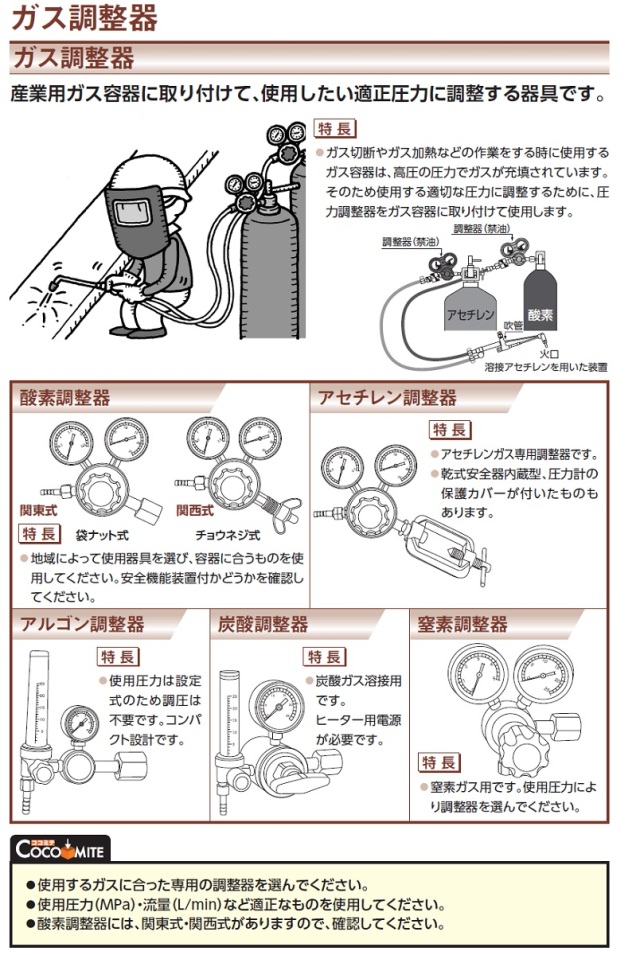 ガス調整器

ガス調整器

産業用ガス容器に取り付けて、使用したい適正圧力に調整する器具です。

特長

●ガス切断やガス加熱などの作業をする時に使用するガス容器は、高圧の圧力でガスが充填されています。そのため使用する適切な圧力に調整するために、圧力調整器をガス容器に取り付けて使用します。

調整器（禁油）
調整器（禁油）
アセチレン
酸素
吹管
火口
溶接アセチレンを用いた装置

酸素調整器

関東式
袋ナット式
関西式
チョウネジ式

特長

●地域によって使用器具を選び、容器に合うものを使用してください。安全機能装置付かどうかを確認してください。

アセチレン調整器

特長

●アセチレンガス専用調整器です。
●乾式安全器内蔵型、圧力計の保護カバーが付いたものもあります。

アルゴン調整器

特長

●使用圧力は設定式のため調圧は不要です。コンパクト設計です。

炭酸調整器

特長

●炭酸ガス溶接用です。ヒーター用電源が必要です。

窒素調整器

特長

●窒素ガス用です。使用圧力により調整器を選んでください。

ココミテ
COCOMITE

●使用するガスに合った専用の調整器を選んでください。
●使用圧力(MPa)・流量(L/min)など適正なものを使用してください。
●酸素調整器には、関東式・関西式がありますので、確認してください。