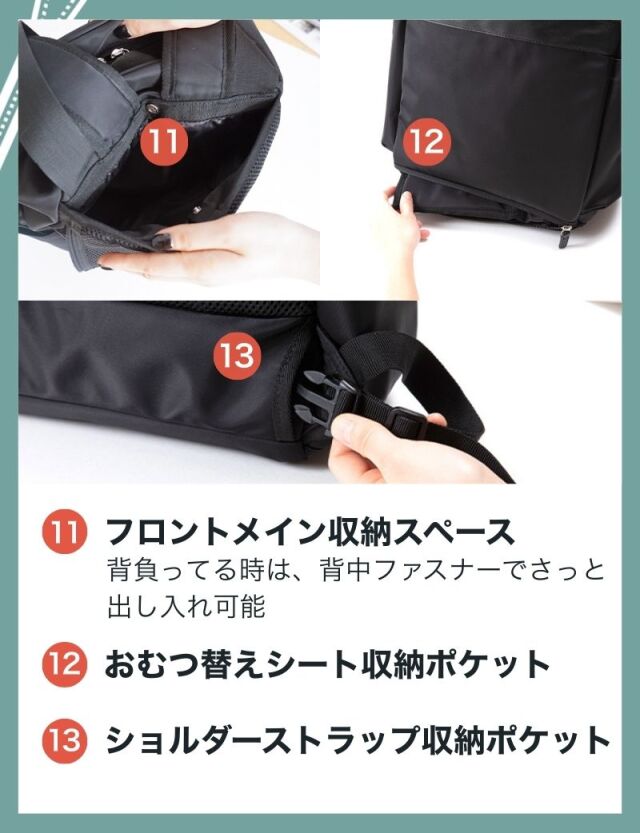 11

12

13

11 フロントメイン収納スペース
背負ってる時は、背中ファスナーでさっと出し入れ可能

12 おむつ替えシート収納ポケット

13 ショルダーストラップ収納ポケット