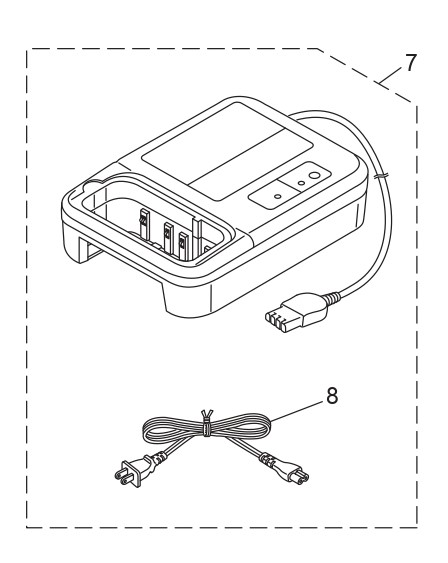 7

8