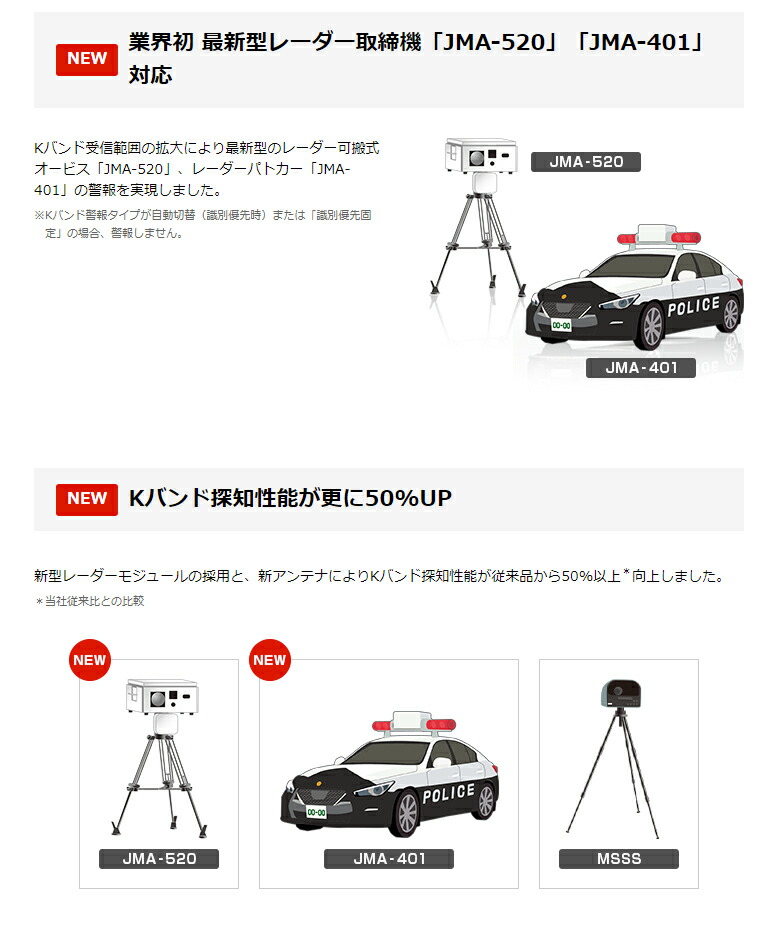 NEW 業界初 最新型レーダー取締機「JMA-520」「JMA-401」対応

Kバンド受信範囲の拡大により最新型のレーダー可搬式オービス「JMA-520」、レーダーパトカー「JMA-401」の警報を実現しました。
※Kバンド警報タイプが自動切替（識別優先時）または「識別優先固定」の場合、警報しません。

JMA-520

POLICE
00-00

JMA-401

NEW Kバンド探知性能が更に50%UP

新型レーダーモジュールの採用と、新アンテナによりKバンド探知性能が従来品から50%以上*向上しました。
＊当社従来比との比較

NEW

JMA-520

NEW

POLICE
00-00

JMA-401

MSSS