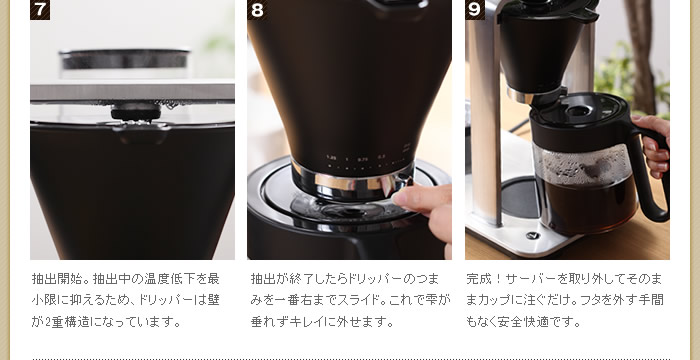 7

抽出開始。抽出中の温度低下を最小限に抑えるため、ドリッパーは壁が2重構造になっています。

8

1.25 1 0.75 0.5

抽出が終了したらドリッパーのつまみを一番右までスライド。これで雫が垂れずキレイに外せます。

9

完成！サーバーを取り外してそのままカップに注ぐだけ。フタを外す手間もなく安全快適です。