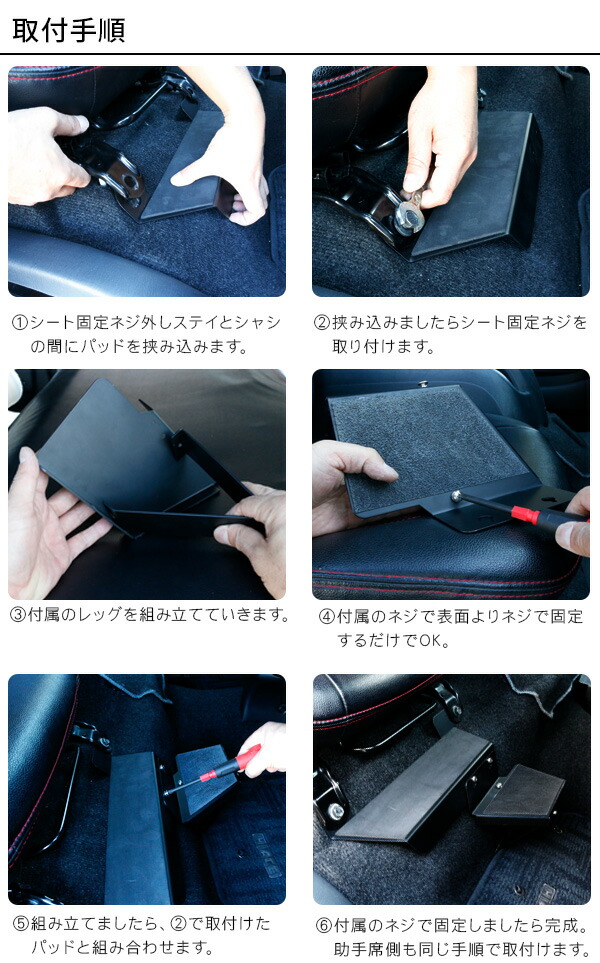 取付手順

①シート固定ネジ外しステイとシャシの間にパッドを挟み込みます。

②挟み込みましたらシート固定ネジを取り付けます。

③付属のレッグを組み立てていきます。

④付属のネジで表面よりネジで固定するだけでOK。

⑤組み立てましたら、②で取付けたパッドと組み合わせます。

⑥付属のネジで固定しましたら完成。助手席側も同じ手順で取付けます。