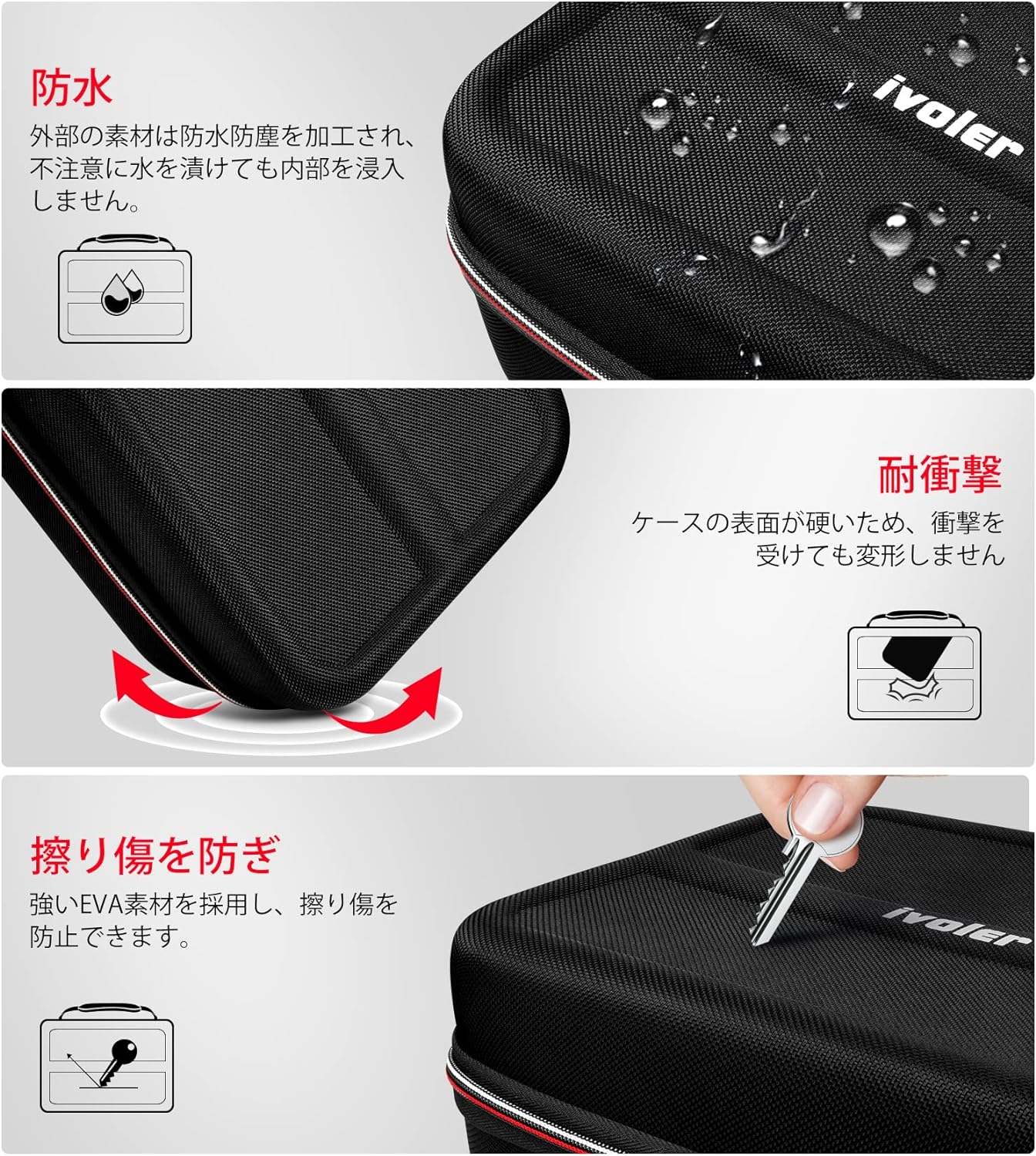 防水

外部の素材は防水防塵を加工され、不注意に水を漬けても内部を浸入しません。

ivoler

耐衝撃

ケースの表面が硬いため、衝撃を受けても変形しません

擦り傷を防ぎ

強いEVA素材を採用し、擦り傷を防止できます。

ivoler