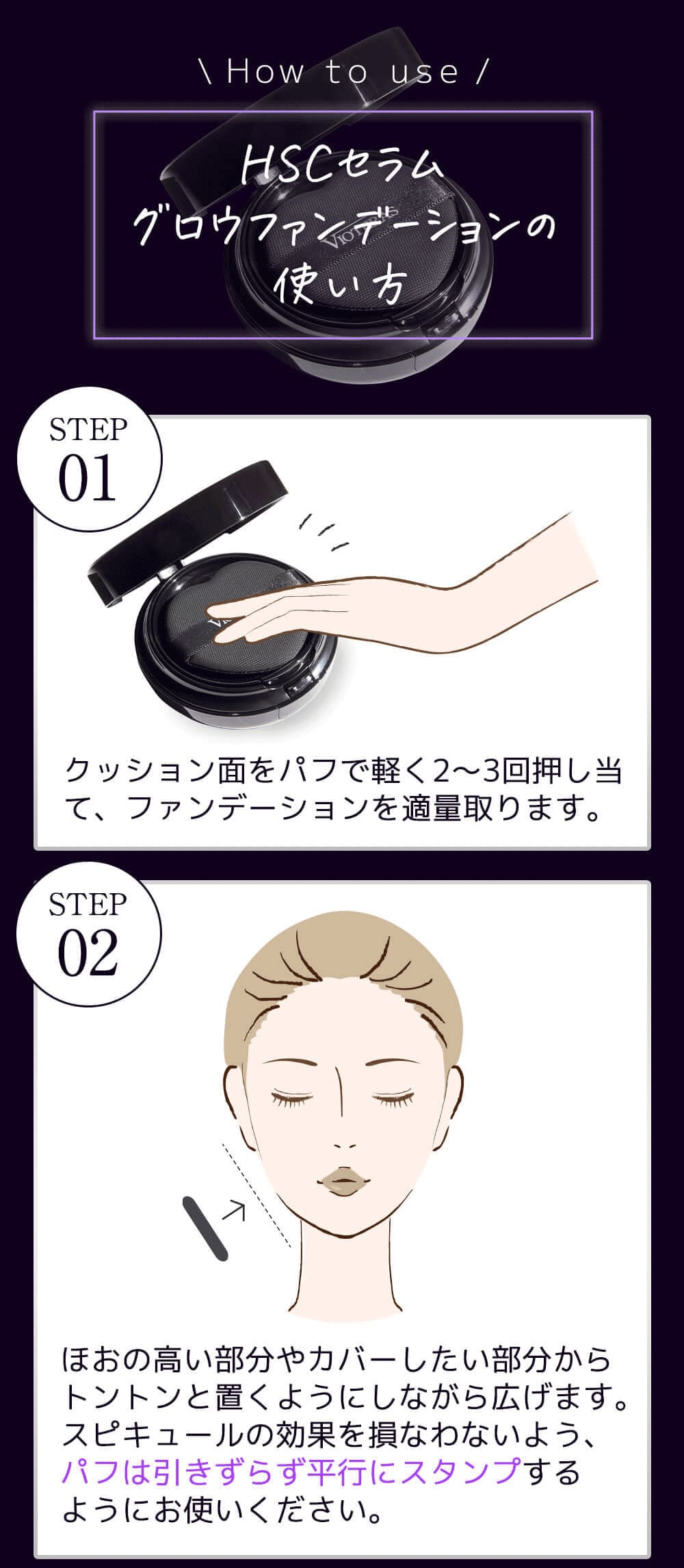 \ How to use /

HSCセラム
グロウファンデーションの
使い方

STEP
01

クッション面をパフで軽く2〜3回押し当て、ファンデーションを適量取ります。

STEP
02

ほおの高い部分やカバーしたい部分からトントンと置くようにしながら広げます。スピキュールの効果を損なわないよう、パフは引きずらず平行にスタンプするようにお使いください。