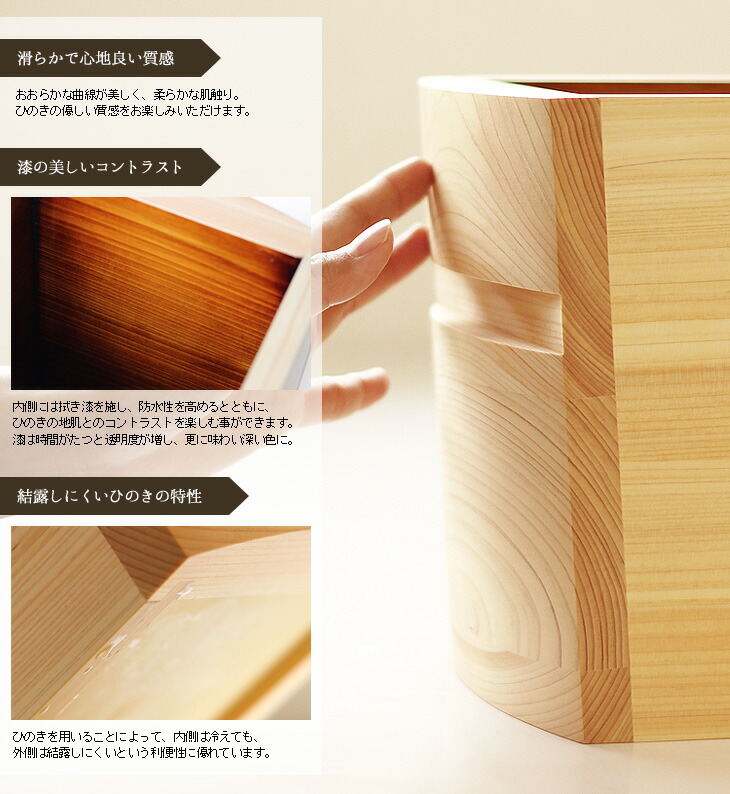 滑らかで心地良い質感

おおらかな曲線が美しく、柔らかな肌触り。
ひのきの優しい質感をお楽しみいただけます。

漆の美しいコントラスト

内側には拭き漆を施し、防水性を高めるとともに、
ひのきの地肌とのコントラストを楽しむ事ができます。
漆は時間がたつと透明度が増し、更に味わい深い色に。

結露しにくいひのきの特性

ひのきを用いることによって、内側は冷えても、
外側は結露しにくいという利便性に優れています。