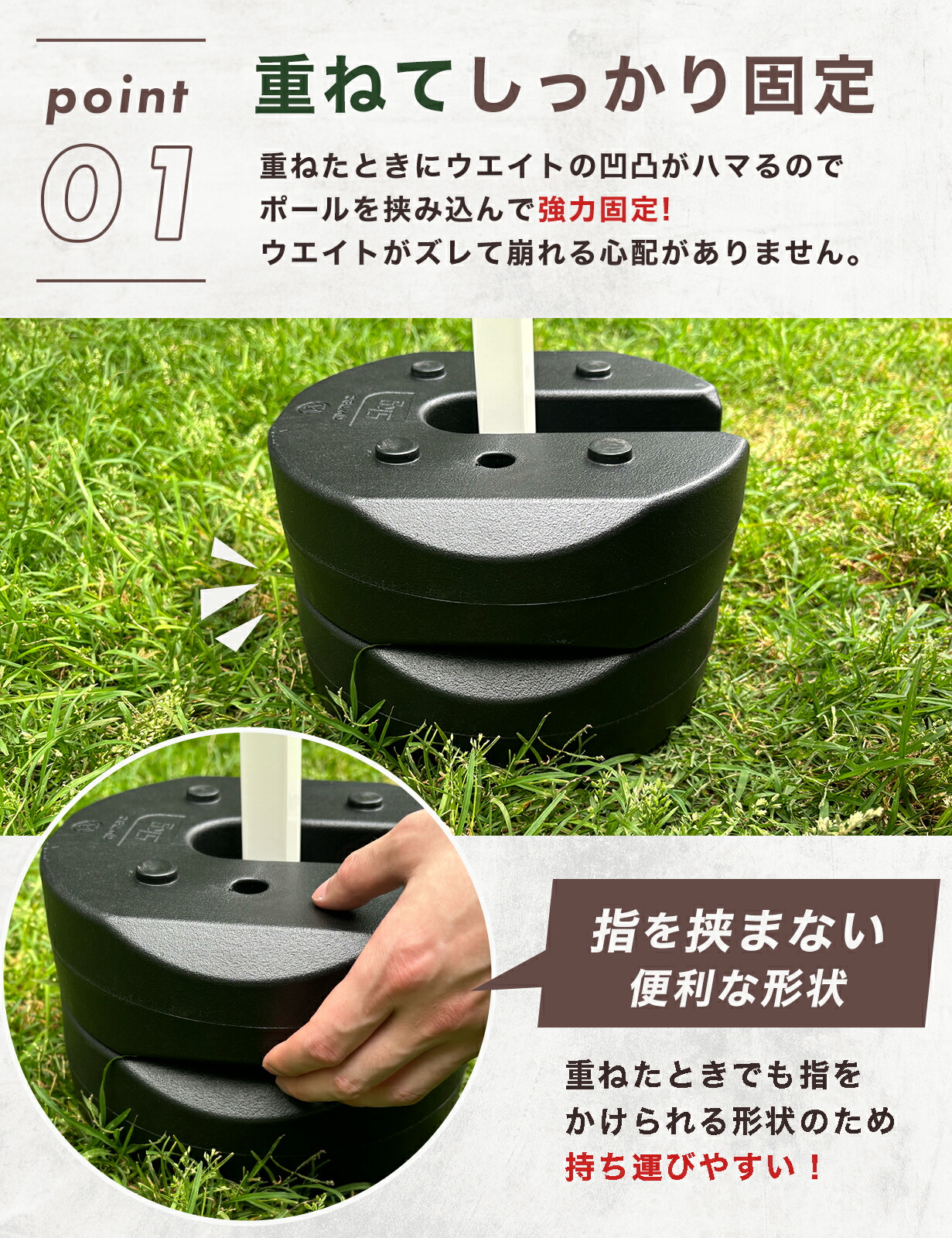 point
01

重ねてしっかり固定

重ねたときにウエイトの凹凸がハマるので
ポールを挟み込んで強力固定!
ウエイトがズレて崩れる心配がありません。

指を挟まない
便利な形状

重ねたときでも指を
かけられる形状のため
持ち運びやすい！