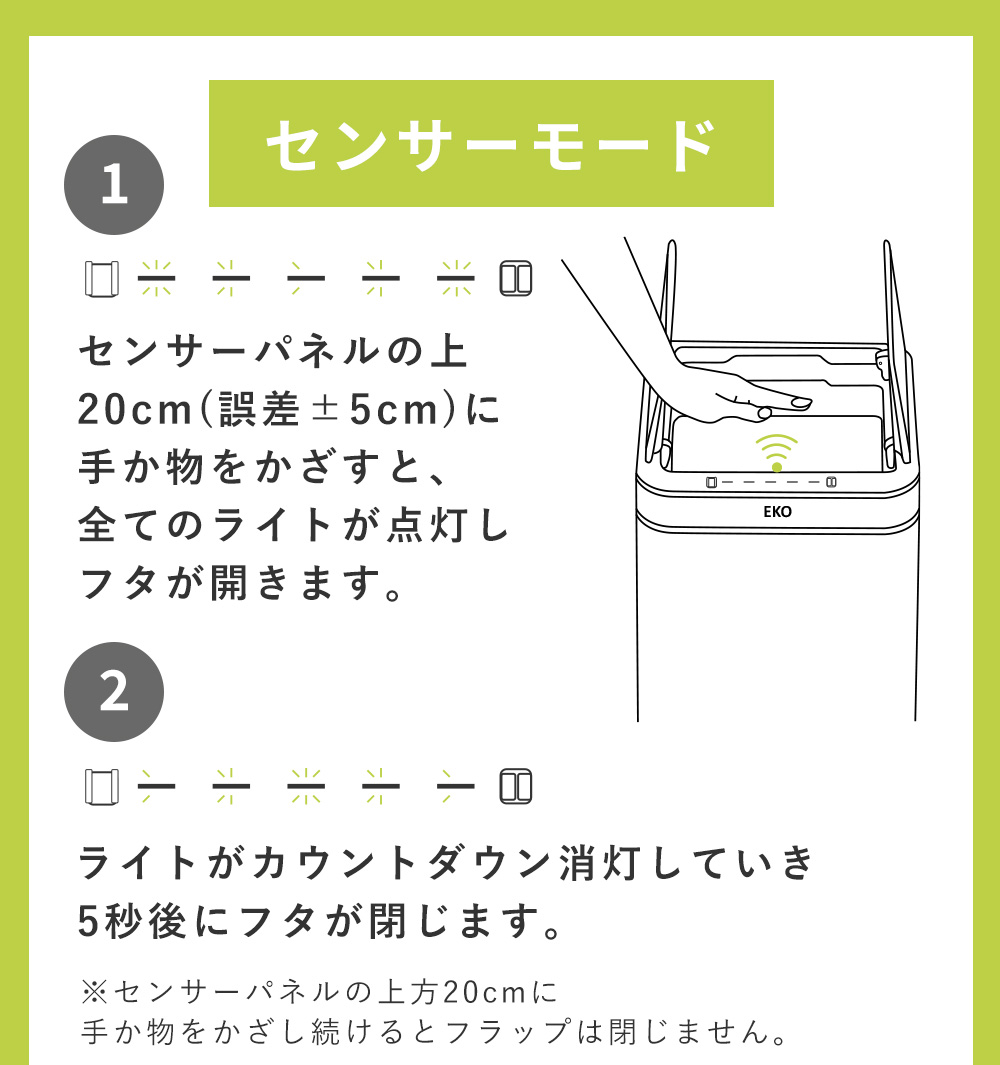 センサーモード

1

センサーパネルの上20cm(誤差±5cm)に手か物をかざすと、全てのライトが点灯しフタが開きます。

EKO

2

ライトがカウントダウン消灯していき5秒後にフタが閉じます。

※センサーパネルの上方20cmに手か物をかざし続けるとフラップは閉じません。