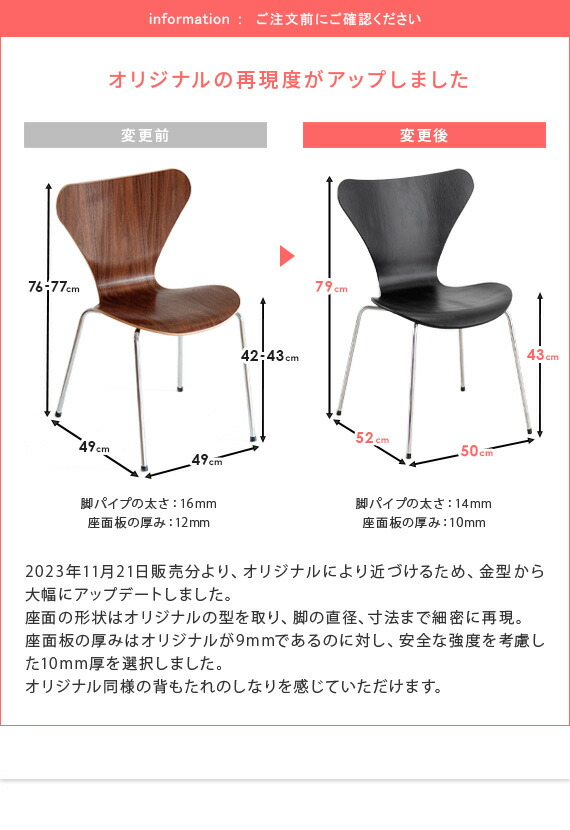 information ： ご注文前にご確認ください

オリジナルの再現度がアップしました

変更前

76-77cm

42-43cm

49cm

49cm

脚パイプの太さ：16mm
座面板の厚み：12mm

変更後

79cm

43cm

52cm

50cm

脚パイプの太さ：14mm
座面板の厚み：10mm

2023年11月21日販売分より、オリジナルにより近づけるため、金型から大幅にアップデートしました。
座面の形状はオリジナルの型を取り、脚の直径、寸法まで細密に再現。
座面板の厚みはオリジナルが9mmであるのに対し、安全な強度を考慮した10mm厚を選択しました。
オリジナル同様の背もたれのしなりを感じていただけます。