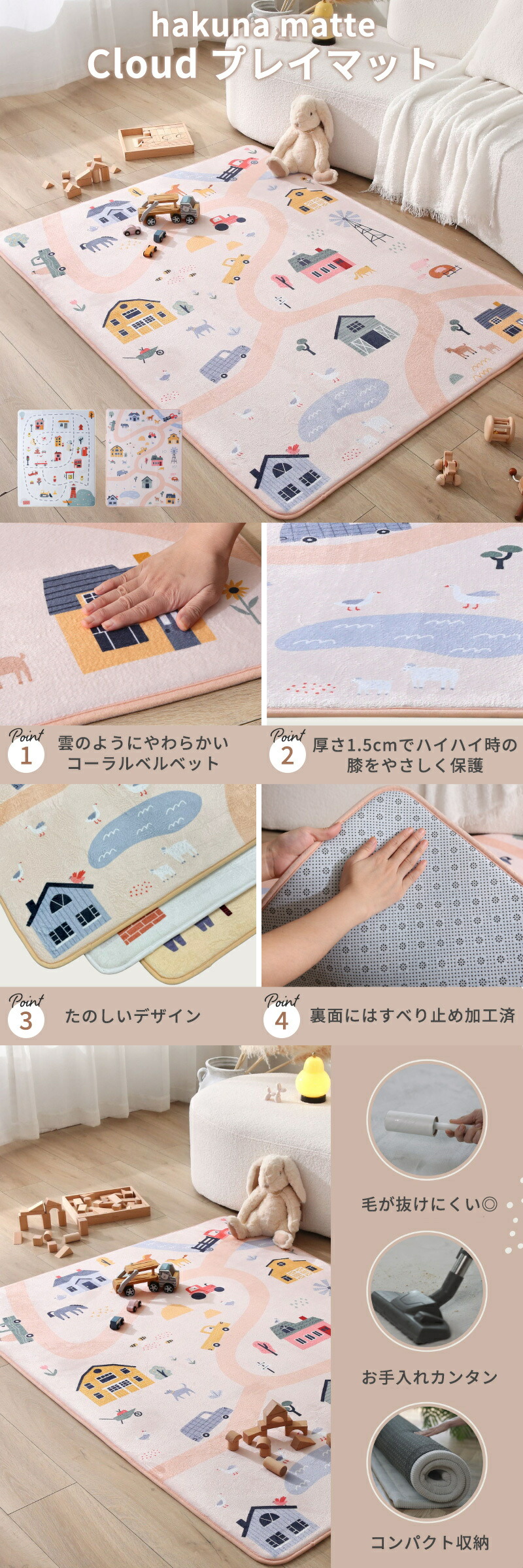 hakuna matte
Cloud プレイマット

Point 1 雲のようにやわらかいコーラルベルベット

Point 2 厚さ1.5cmでハイハイ時の膝をやさしく保護

Point 3 たのしいデザイン

Point 4 裏面にはすべり止め加工済

毛が抜けにくい◎

お手入れカンタン

コンパクト収納