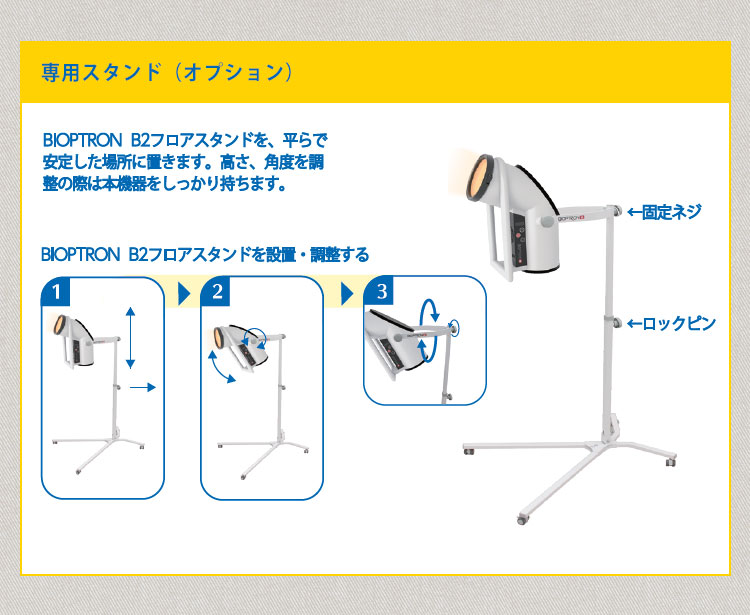 専用スタンド（オプション）

BIOPTRON B2フロアスタンドを、平らで安定した場所に置きます。高さ、角度を調整の際は本機器をしっかり持ちます。

BIOPTRON B2フロアスタンドを設置・調整する

1

2

3

BIOPTRON

←固定ネジ

←ロックピン