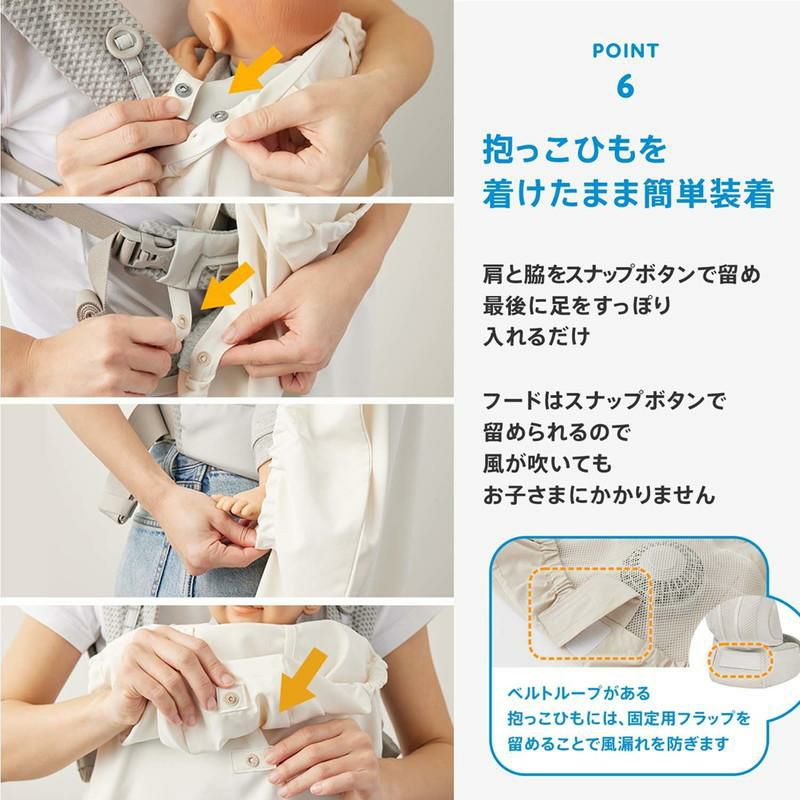 POINT
6

抱っこひもを
着けたまま簡単装着

肩と脇をスナップボタンで留め
最後に足をすっぽり
入れるだけ

フードはスナップボタンで
留められるので
風が吹いても
お子さまにかかりません

ベルトループがある
抱っこひもには、固定用フラップを
留めることで風漏れを防ぎます