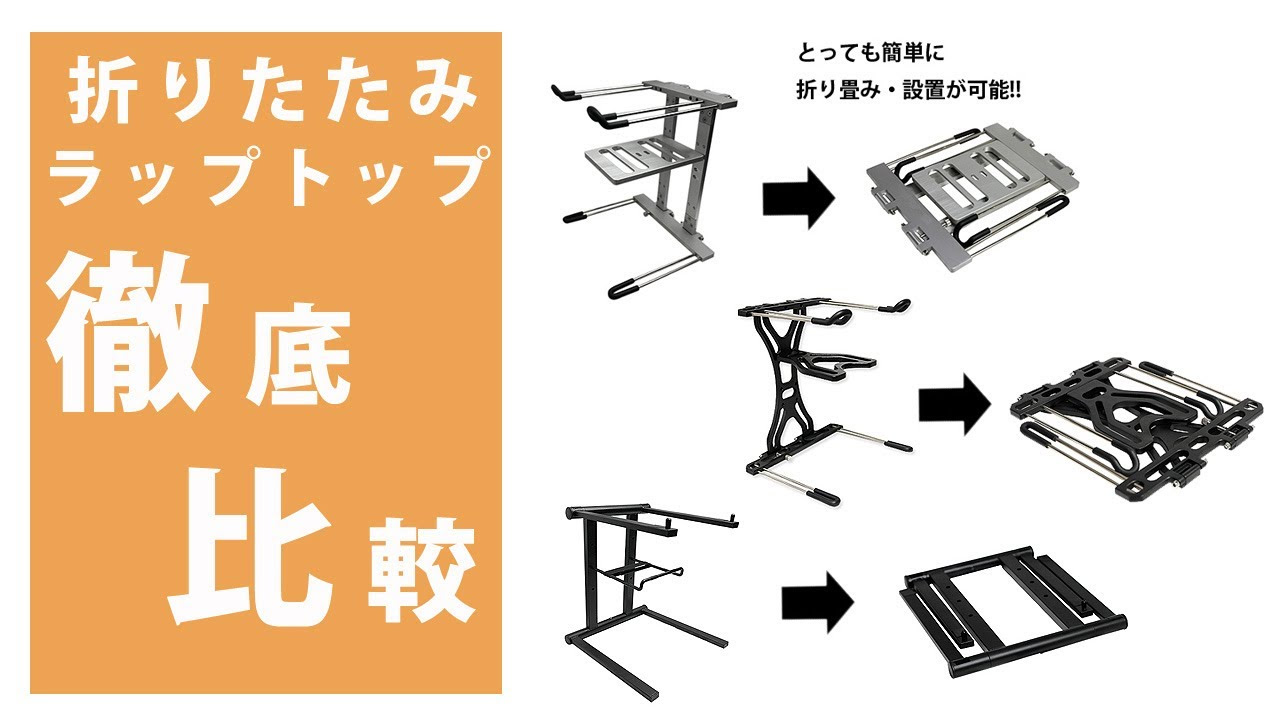 折りたたみ
ラップトップ
徹底
比較

とっても簡単に
折り畳み・設置が可能!!