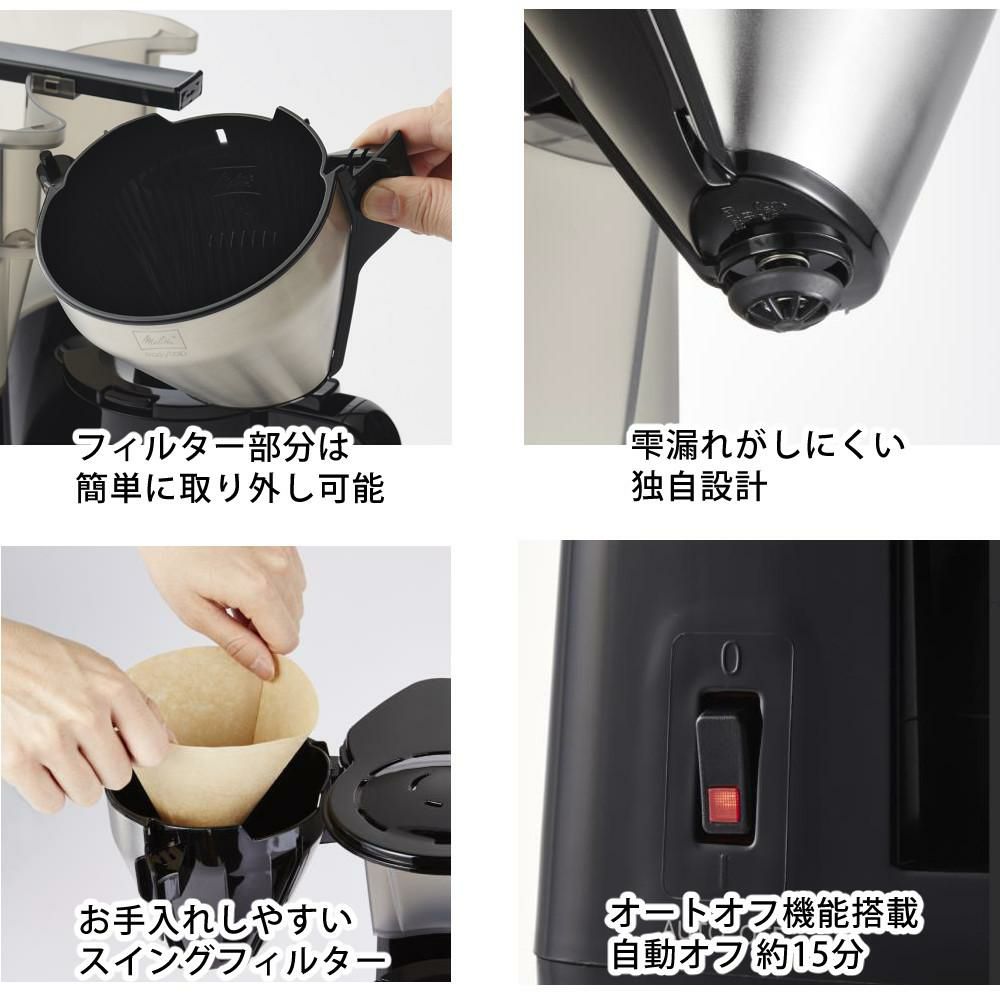 フィルター部分は
簡単に取り外し可能

雫漏れがしにくい
独自設計

お手入れしやすい
スイングフィルター

0

オートオフ機能搭載
自動オフ 約15分