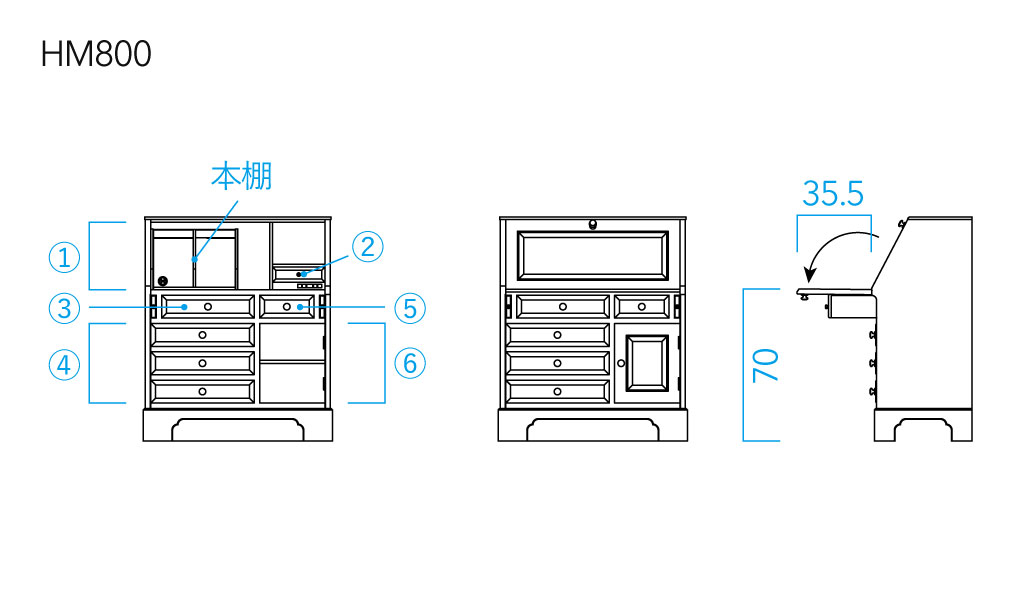 HM800

本棚

①

②

③

④

⑤

⑥

35.5

70