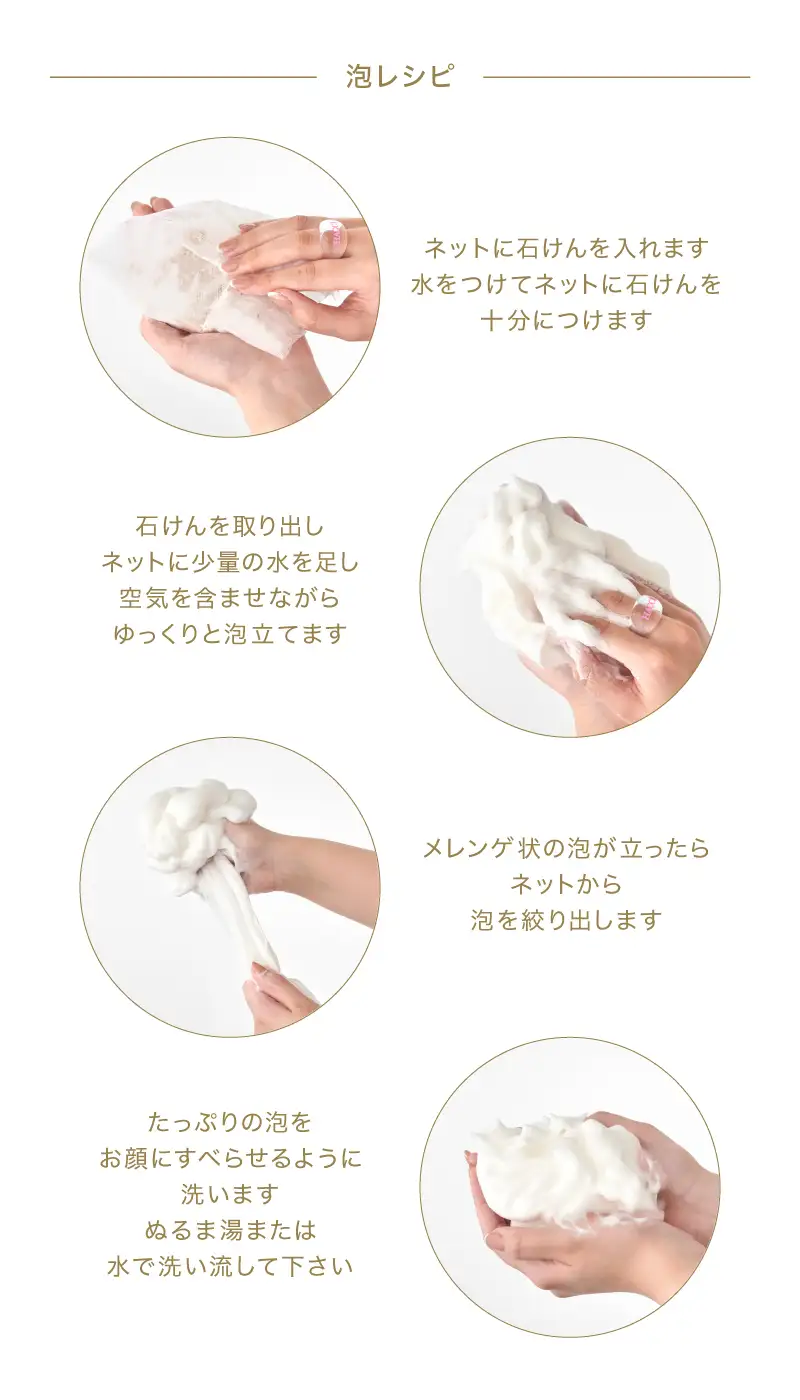 泡レシピ

ネットに石けんを入れます
水をつけてネットに石けんを
十分につけます

石けんを取り出し
ネットに少量の水を足し
空気を含ませながら
ゆっくりと泡立てます

メレンゲ状の泡が立ったら
ネットから
泡を絞り出します

たっぷりの泡を
お顔にすべらせるように
洗います
ぬるま湯または
水で洗い流して下さい