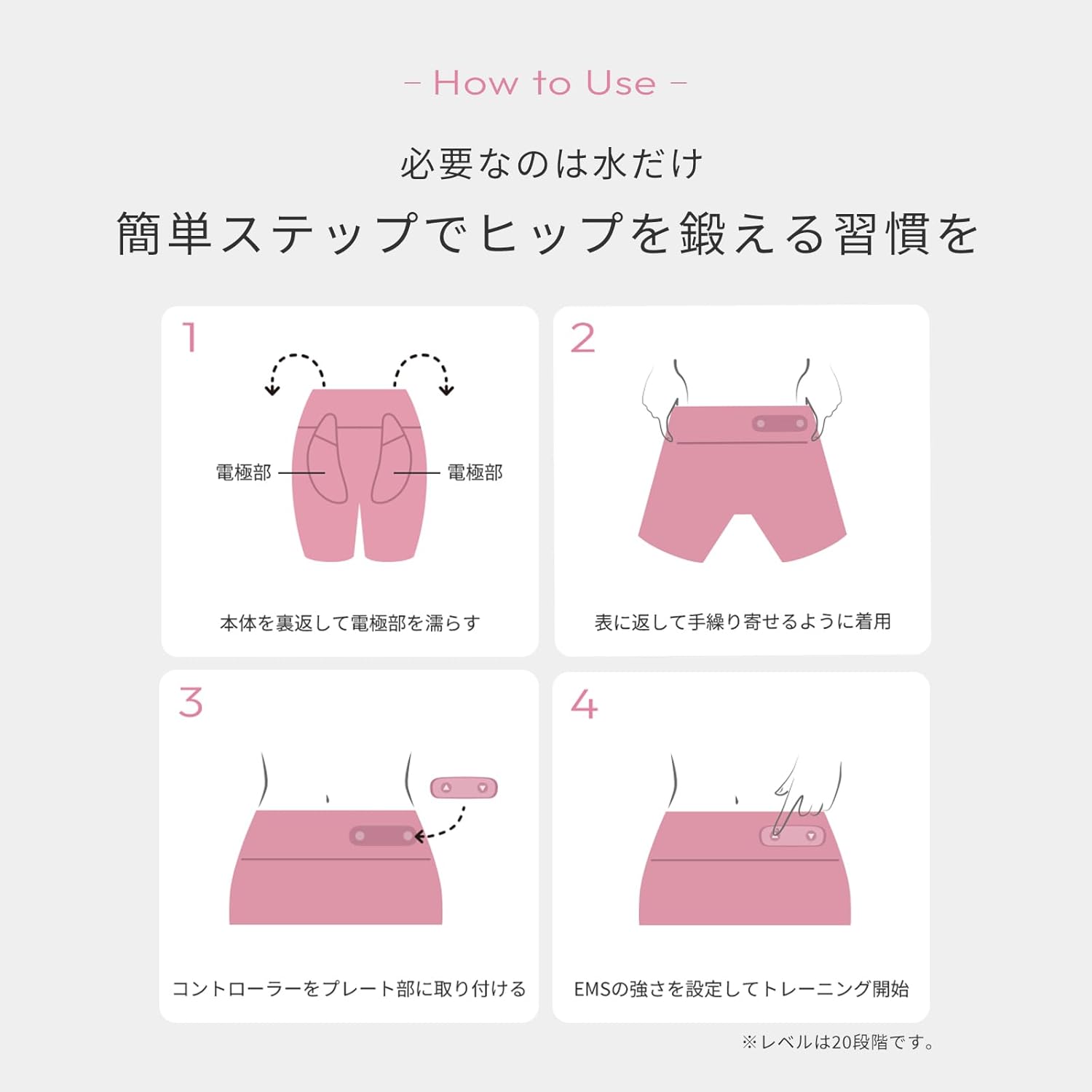 – How to Use –

必要なのは水だけ
簡単ステップでヒップを鍛える習慣を

1

電極部

電極部

本体を裏返して電極部を濡らす

2

表に返して手繰り寄せるように着用

3

コントローラーをプレート部に取り付ける

4

EMSの強さを設定してトレーニング開始

※レベルは20段階です。