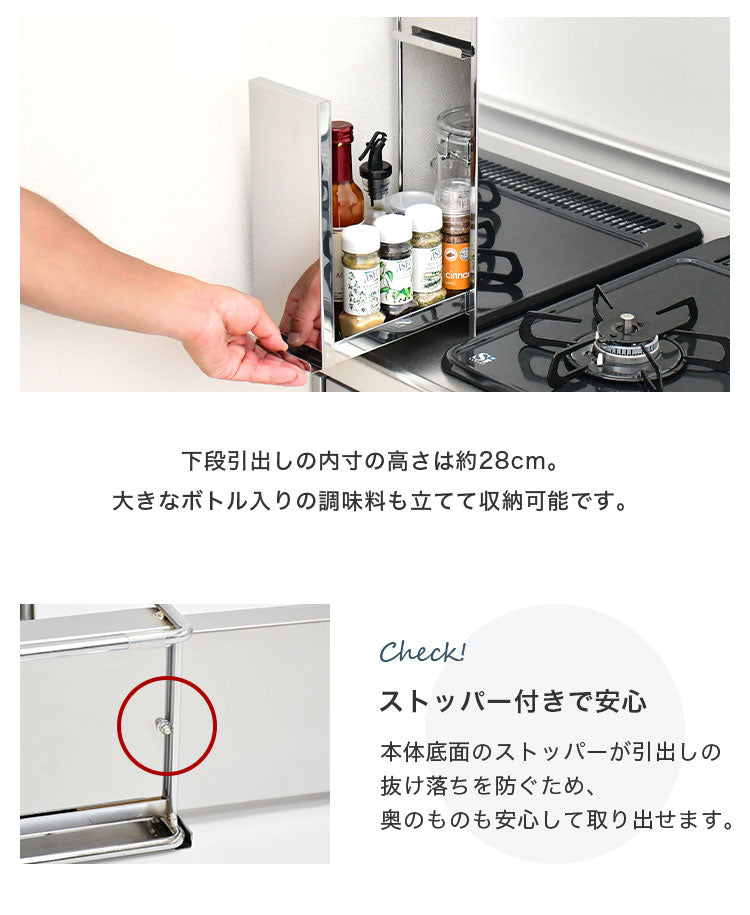 下段引出しの内寸の高さは約28cm。
大きなボトル入りの調味料も立てて収納可能です。

Check!

ストッパー付きで安心

本体底面のストッパーが引出しの抜け落ちを防ぐため、奥のものも安心して取り出せます。