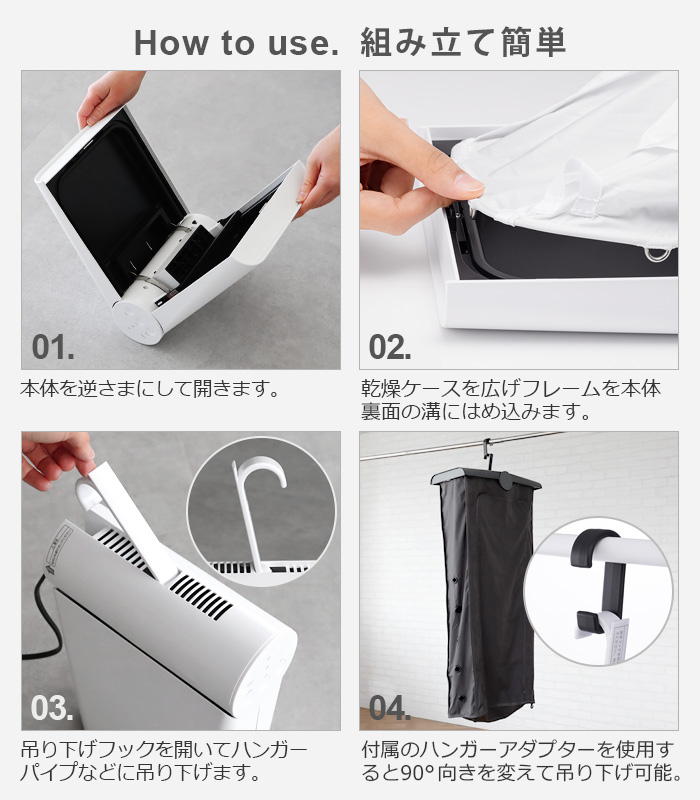 How to use. 組み立て簡単

01.

本体を逆さまにして開きます。

02.

乾燥ケースを広げフレームを本体裏面の溝にはめ込みます。

03.

吊り下げフックを開いてハンガーパイプなどに吊り下げます。

04.

付属のハンガーアダプターを使用すると90°向きを変えて吊り下げ可能。