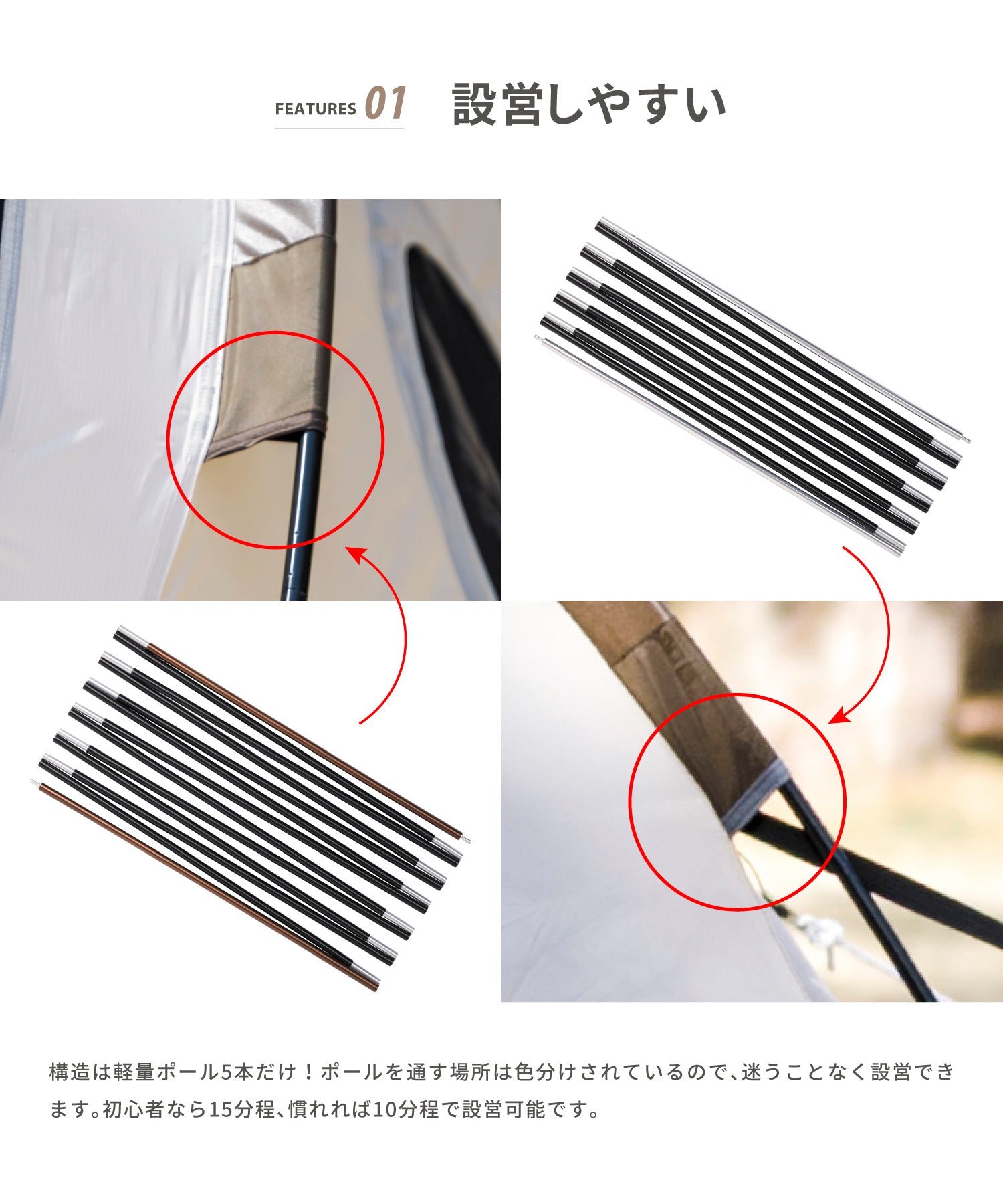 FEATURES 01 設営しやすい

構造は軽量ポール5本だけ！ポールを通す場所は色分けされているので、迷うことなく設営できます。初心者なら15分程、慣れれば10分程で設営可能です。