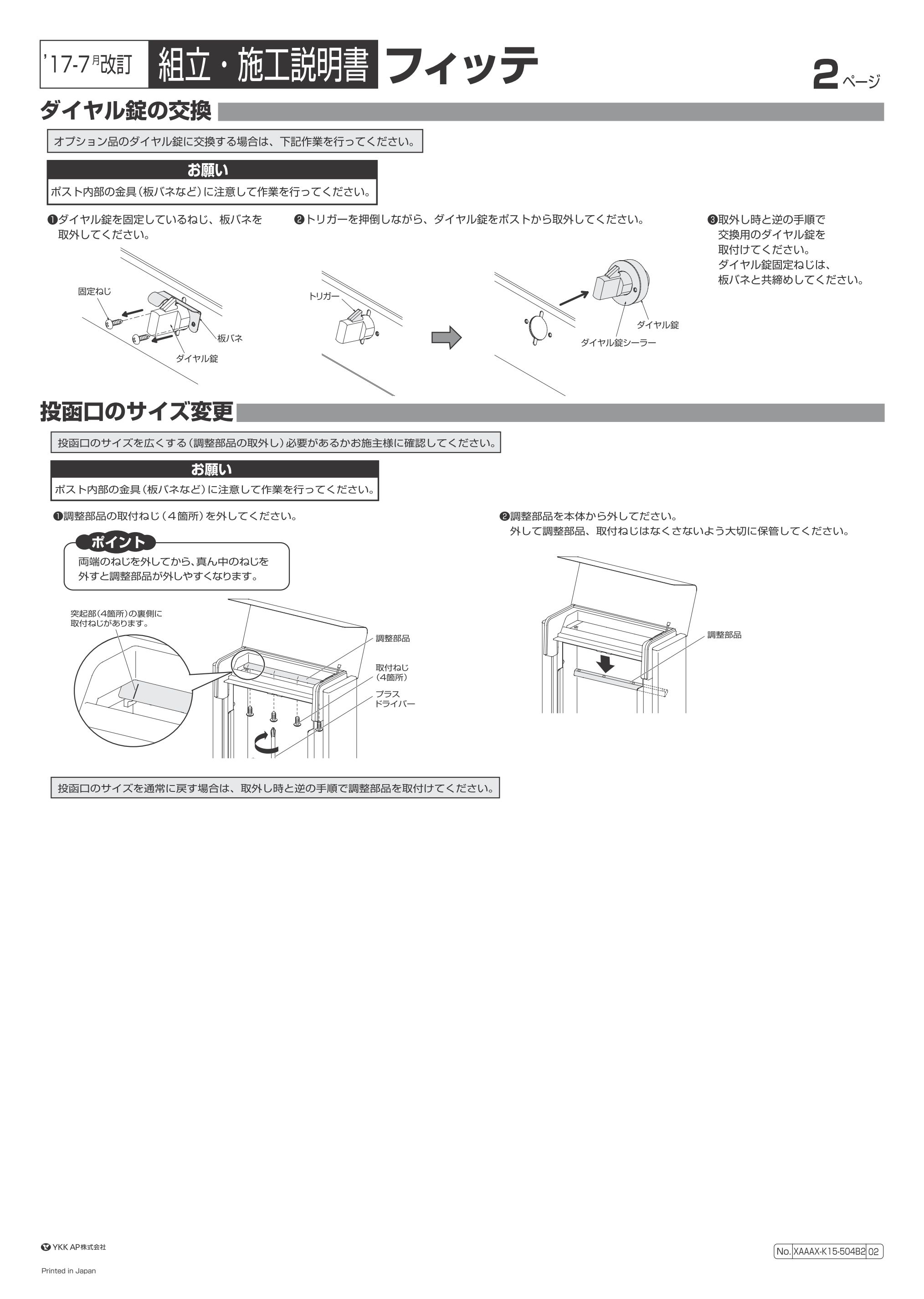 '17-7月改訂 組立・施工説明書 フィッテ

2ページ

ダイヤル錠の交換

オプション品のダイヤル錠に交換する場合は、下記作業を行ってください。

お願い
ポスト内部の金具(板バネなど)に注意して作業を行ってください。

❶ダイヤル錠を固定しているねじ、板バネを取外してください。

固定ねじ
板バネ
ダイヤル錠

❷トリガーを押倒しながら、ダイヤル錠をポストから取外してください。

トリガー
ダイヤル錠
ダイヤル錠シーラー

❸取外し時と逆の手順で交換用のダイヤル錠を取付けてください。
ダイヤル錠固定ねじは、板バネと共締めしてください。

投函口のサイズ変更

投函口のサイズを広くする(調整部品の取外し)必要があるかお施主様に確認してください。

お願い
ポスト内部の金具(板バネなど)に注意して作業を行ってください。

❶調整部品の取付ねじ(4箇所)を外してください。

ポイント
両端のねじを外してから、真ん中のねじを外すと調整部品が外しやすくなります。

突起部(4箇所)の裏側に取付ねじがあります。
調整部品
取付ねじ(4箇所)
プラスドライバー

❷調整部品を本体から外してください。
外して調整部品、取付ねじはなくさないよう大切に保管してください。

調整部品

投函口のサイズを通常に戻す場合は、取外し時と逆の手順で調整部品を取付けてください。

YKK AP株式会社
Printed in Japan

No. XAAAX-K15-504B2 02