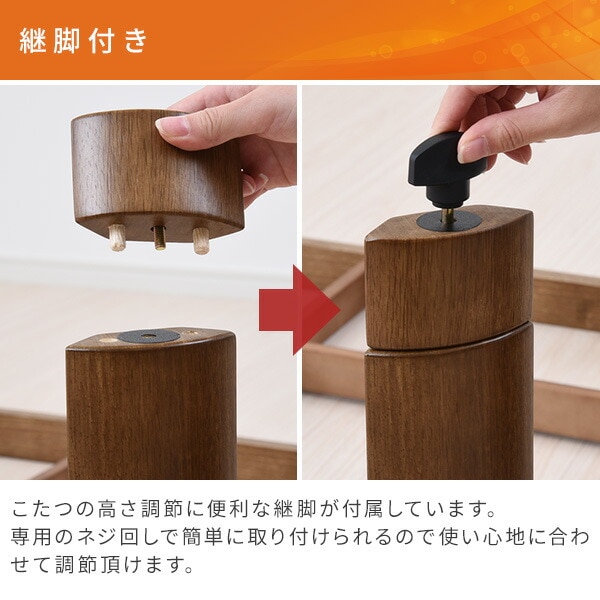 継脚付き

こたつの高さ調節に便利な継脚が付属しています。
専用のネジ回しで簡単に取り付けられるので使い心地に合わせて調節頂けます。