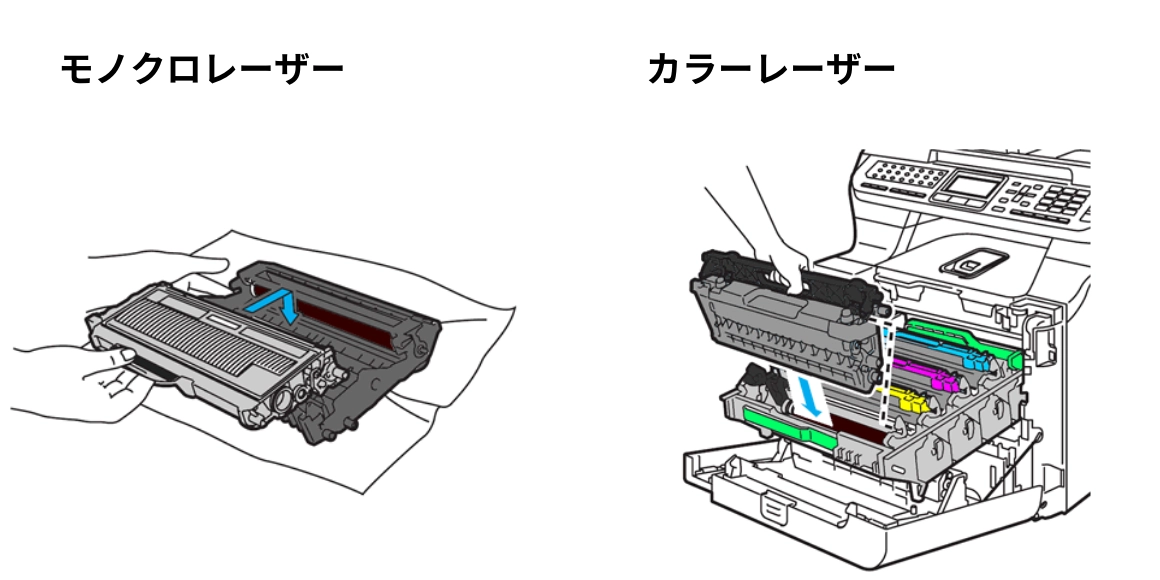 モノクロレーザー

カラーレーザー