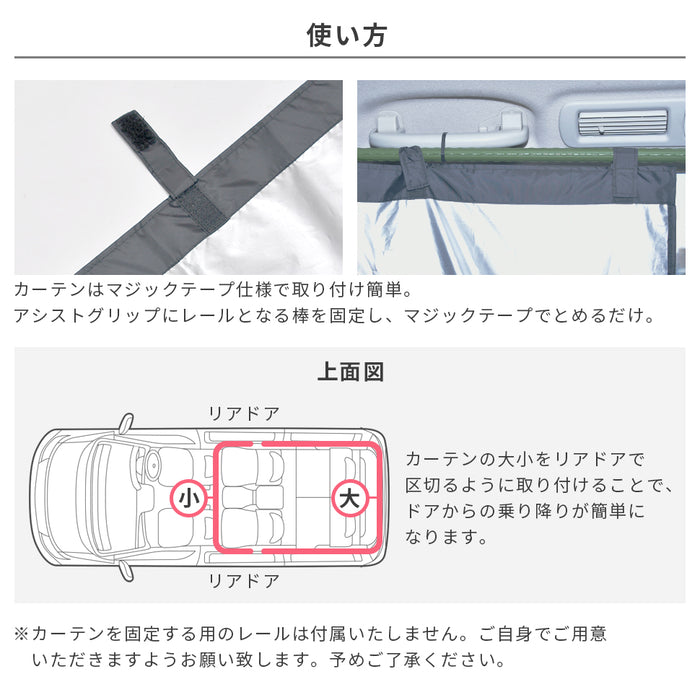 使い方

カーテンはマジックテープ仕様で取り付け簡単。
アシストグリップにレールとなる棒を固定し、マジックテープでとめるだけ。

上面図

リアドア

小

大

リアドア

カーテンの大小をリアドアで区切るように取り付けることで、ドアからの乗り降りが簡単になります。

※カーテンを固定する用のレールは付属いたしません。ご自身でご用意いただきますようお願い致します。予めご了承ください。